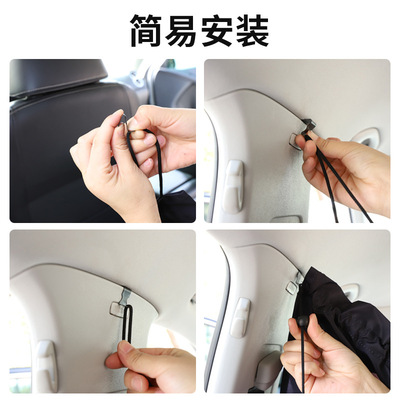 简易安装