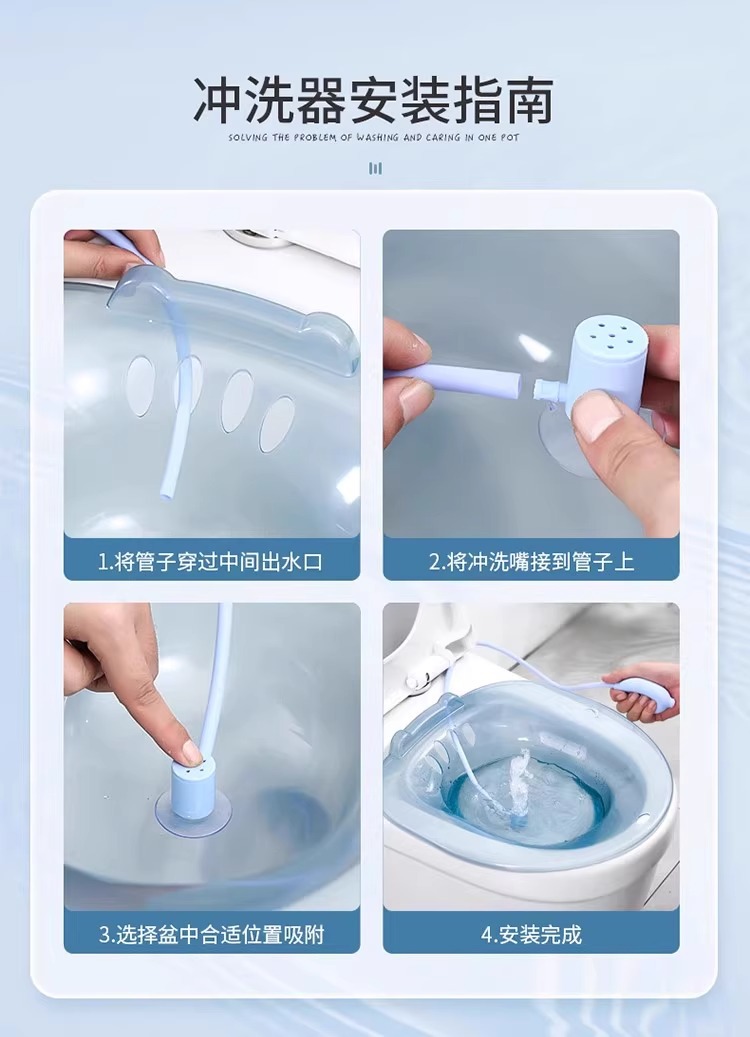 冲洗器安装指南

SOLVING THE PROBLEM OF WASHING AND CARING IN ONE POT

1.将管子穿过中间出水口

2.将冲洗嘴接到管子上

3.选择盆中合适位置吸附

4.安装完成