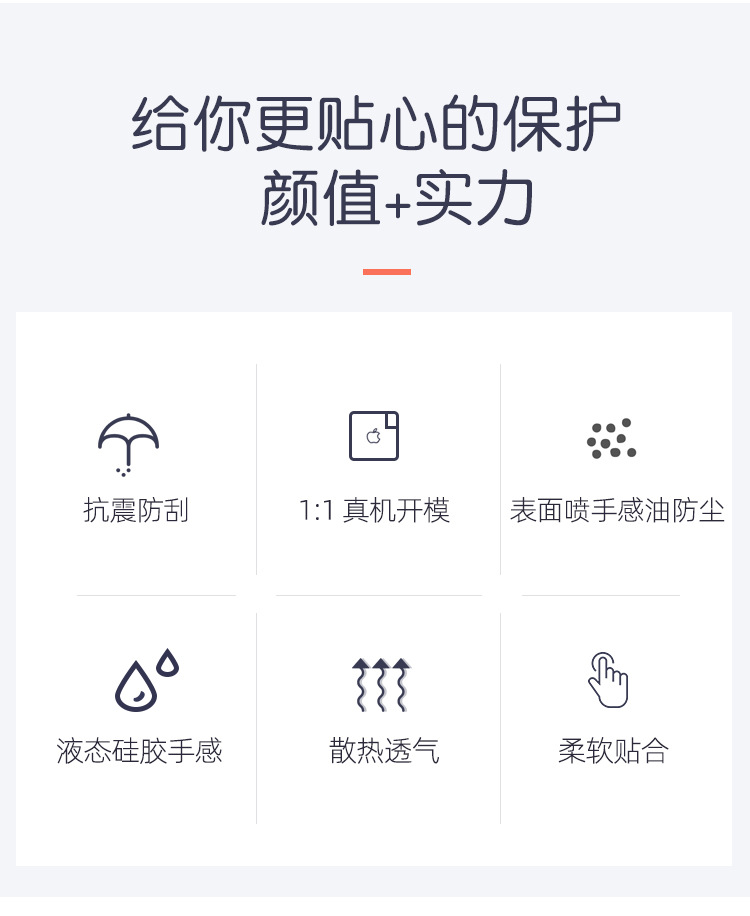 给你更贴心的保护
颜值+实力

抗震防刮

1:1真机开模

表面喷手感油防尘

液态硅胶手感

散热透气

柔软贴合