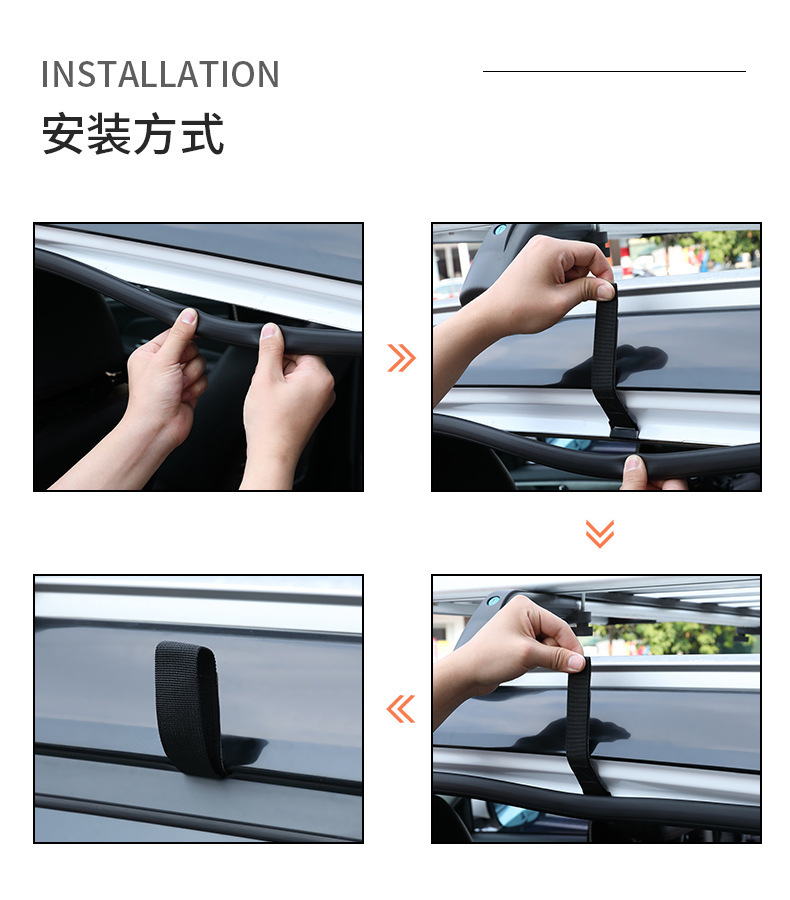 INSTALLATION
安装方式