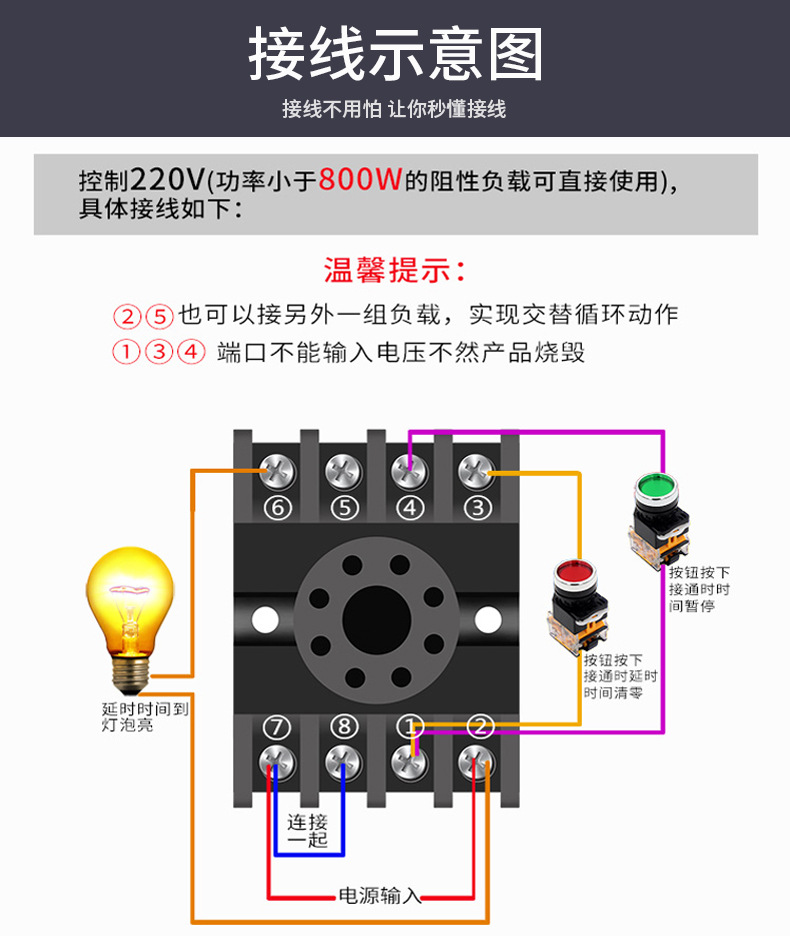 接线示意图

接线不用怕 让你秒懂接线

控制220V(功率小于800W的阻性负载可直接使用)，具体接线如下：

温馨提示：

②⑤也可以接另外一组负载，实现交替循环动作

①③④ 端口不能输入电压不然产品烧毁

⑥ ⑤ ④ ③

按钮按下接通时时间暂停

按钮按下接通时延时时间清零

延时时间到灯泡亮

⑦ ⑧ ① ②

连接一起

电源输入