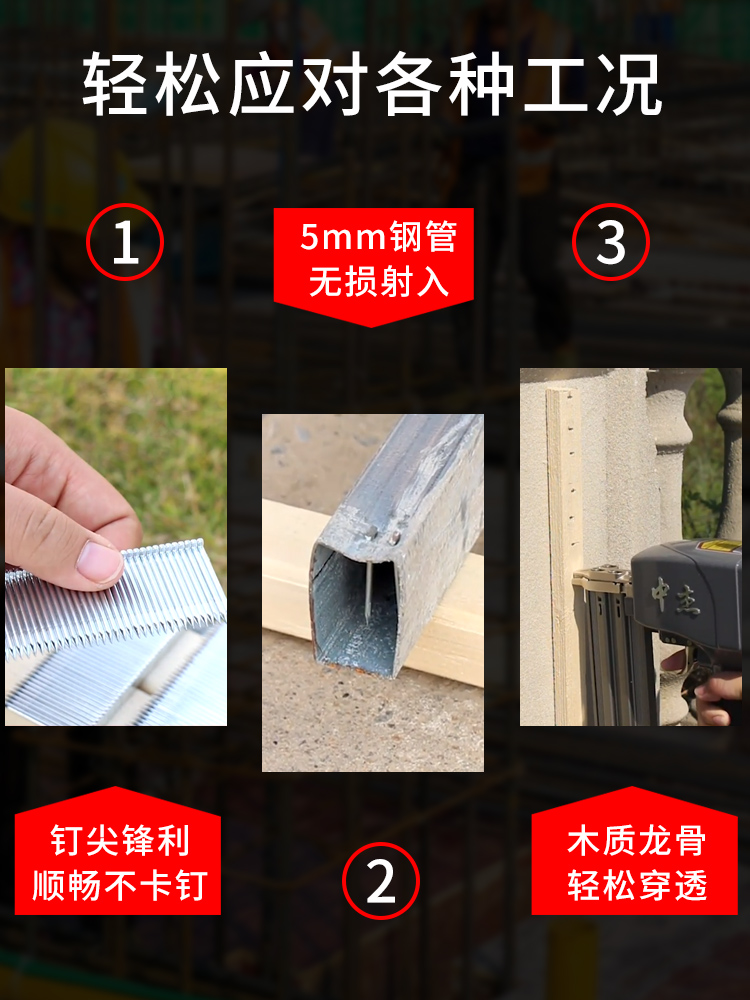 轻松应对各种工况

1

5mm钢管
无损射入

3

中杰

钉尖锋利
顺畅不卡钉

2

木质龙骨
轻松穿透