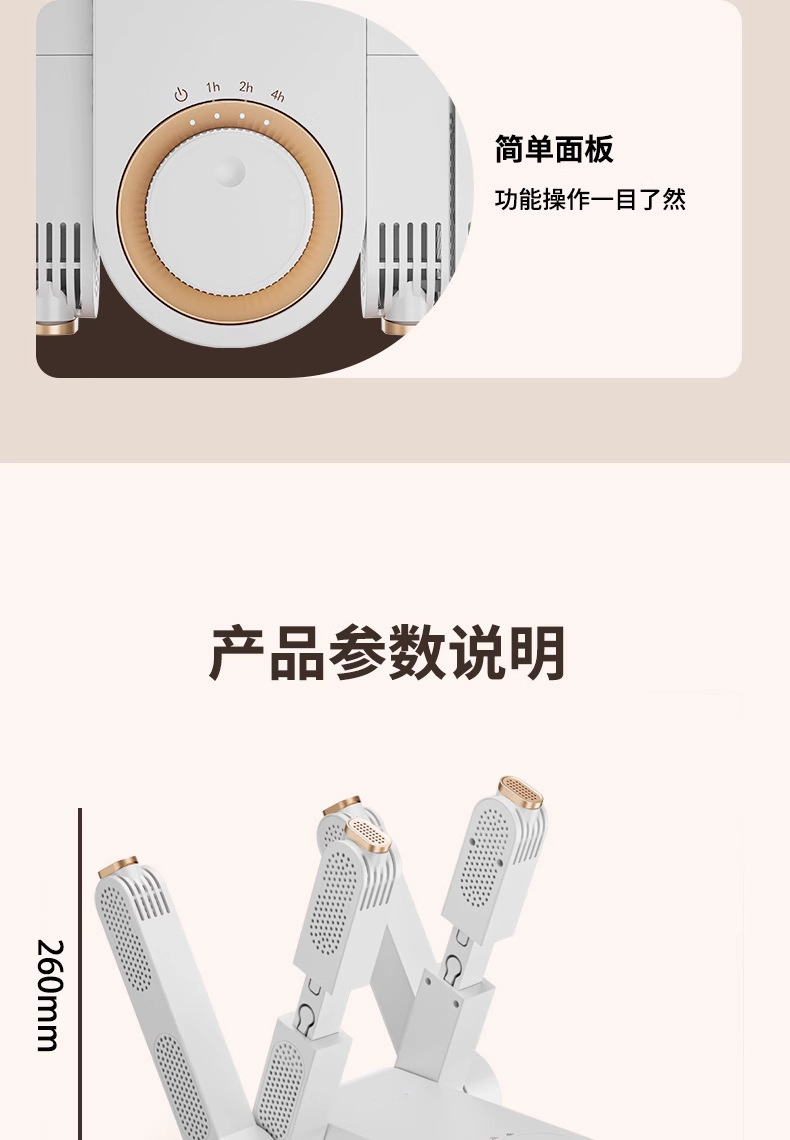 1h 2h 4h

简单面板

功能操作一目了然

产品参数说明

260mm