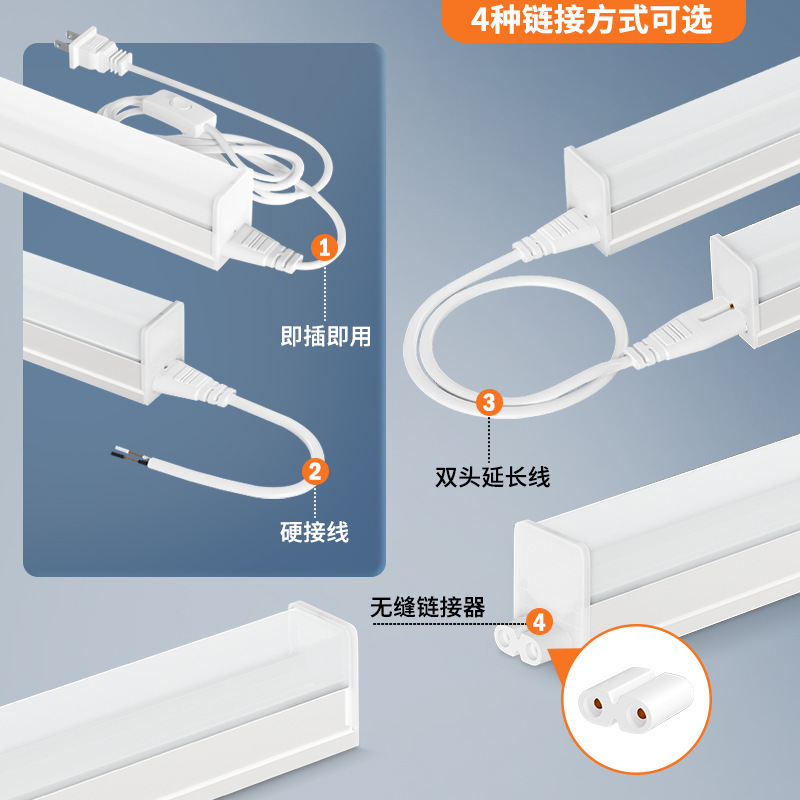 4种链接方式可选

1
即插即用

2
硬接线

3
双头延长线

无缝链接器
4