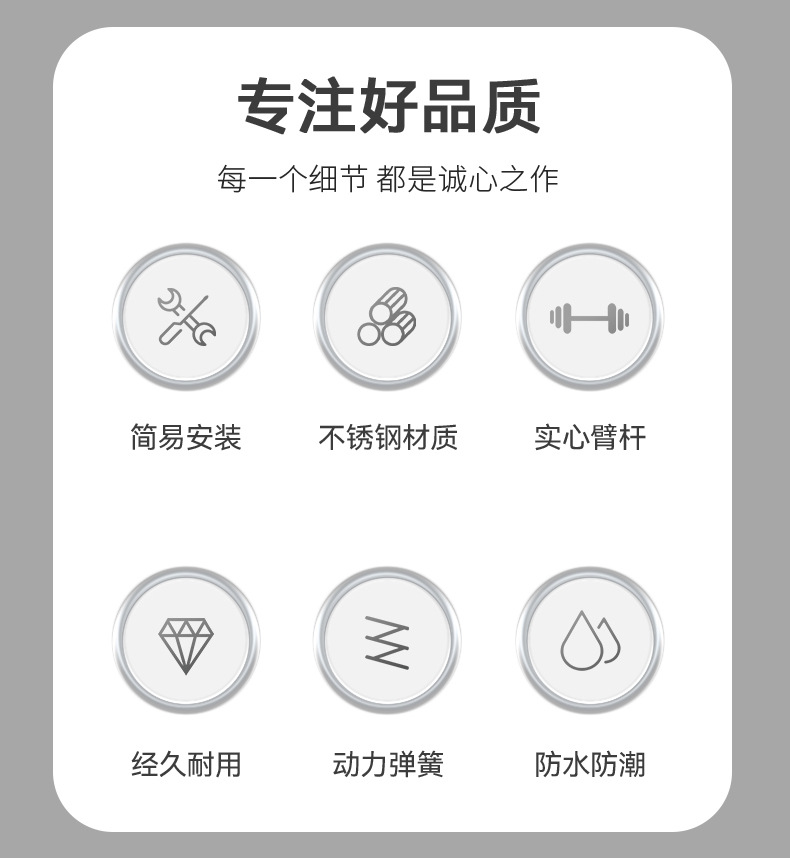 专注好品质

每一个细节 都是诚心之作

简易安装

不锈钢材质

实心臂杆

经久耐用

动力弹簧

防水防潮