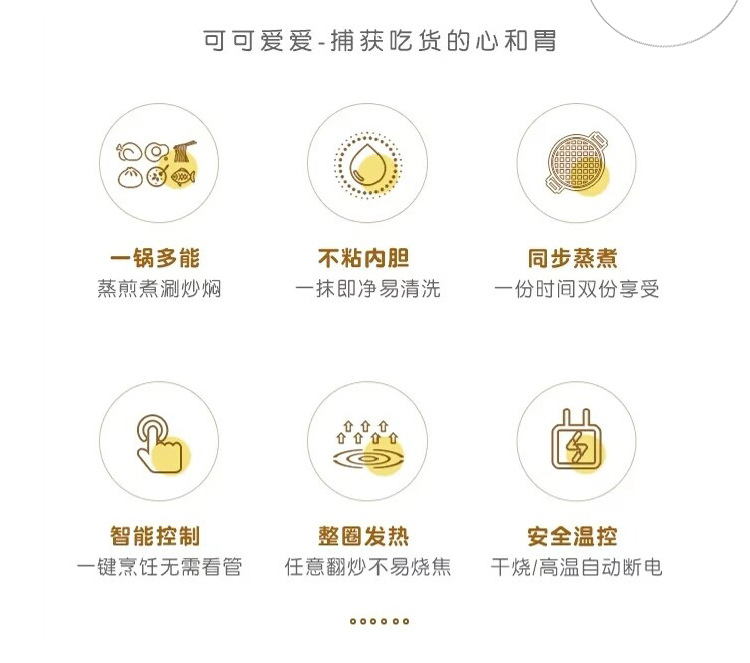 可可爱爱-捕获吃货的心和胃

一锅多能
蒸煎煮涮炒焖

不粘内胆
一抹即净易清洗

同步蒸煮
一份时间双份享受

智能控制
一键烹饪无需看管

整圈发热
任意翻炒不易烧焦

安全温控
干烧/高温自动断电