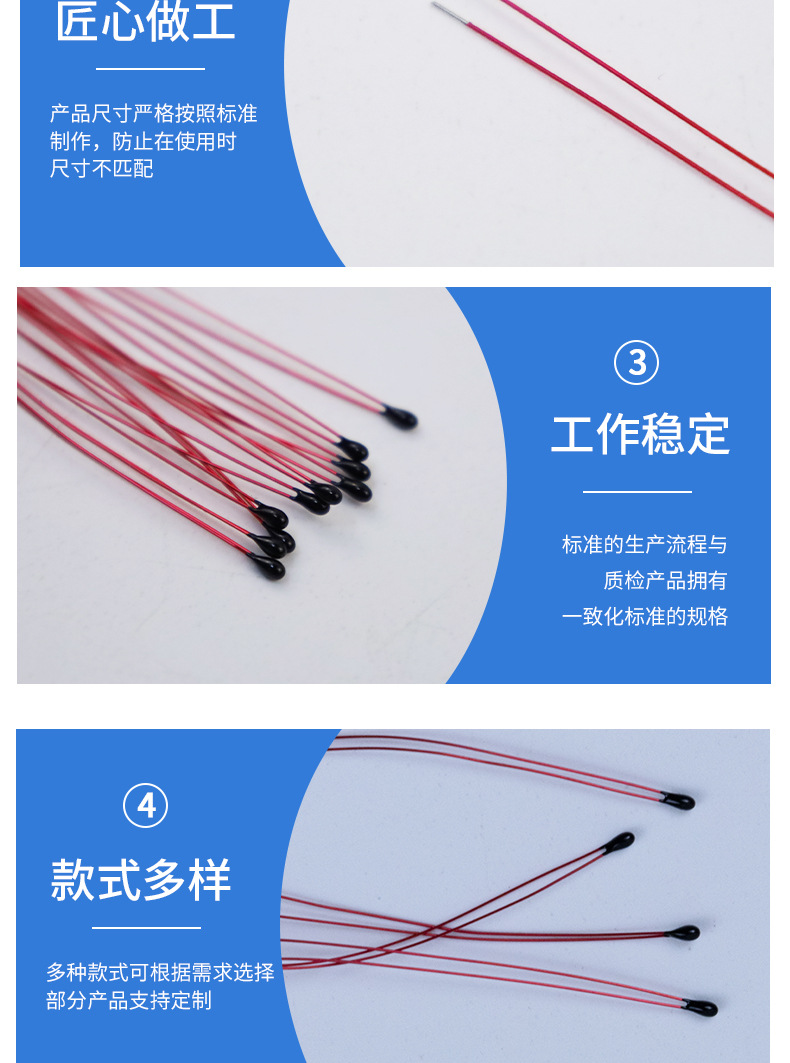 匠心做工

产品尺寸严格按照标准制作，防止在使用时尺寸不匹配

③

工作稳定

标准的生产流程与质检产品拥有一致化标准的规格

④

款式多样

多种款式可根据需求选择部分产品支持定制