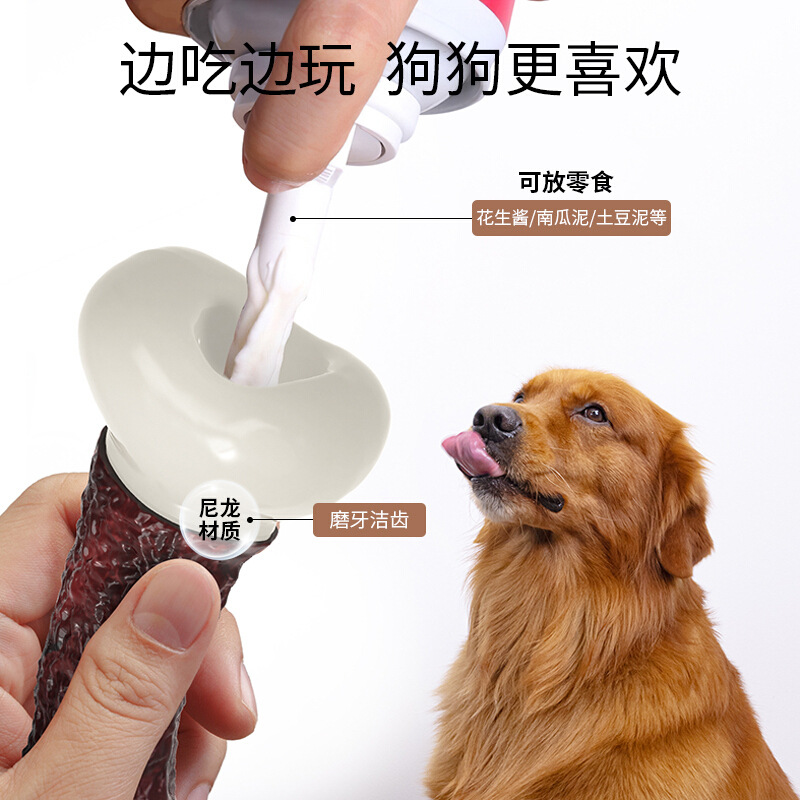 边吃边玩 狗狗更喜欢

可放零食

花生酱/南瓜泥/土豆泥等

尼龙材质

磨牙洁齿