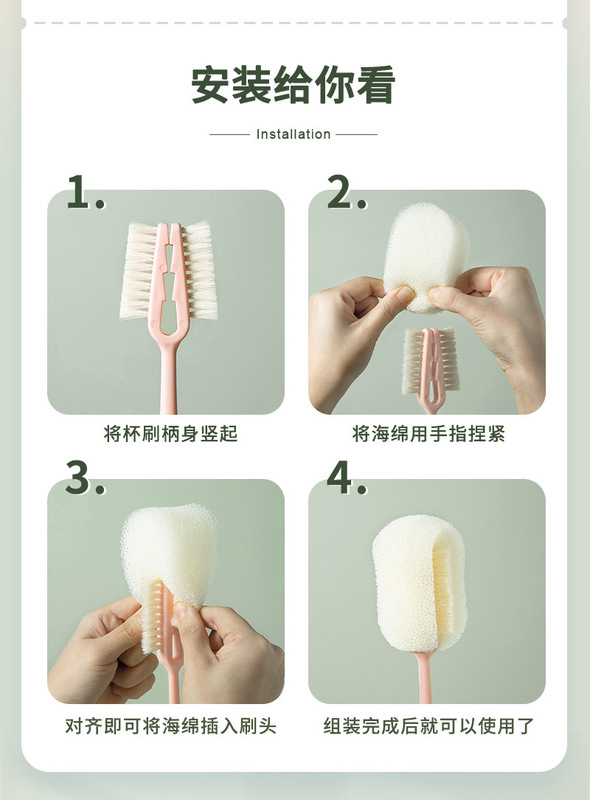 安装给你看

Installation

1.

将杯刷柄身竖起

2.

将海绵用手指捏紧

3.

对齐即可将海绵插入刷头

4.

组装完成后就可以使用了