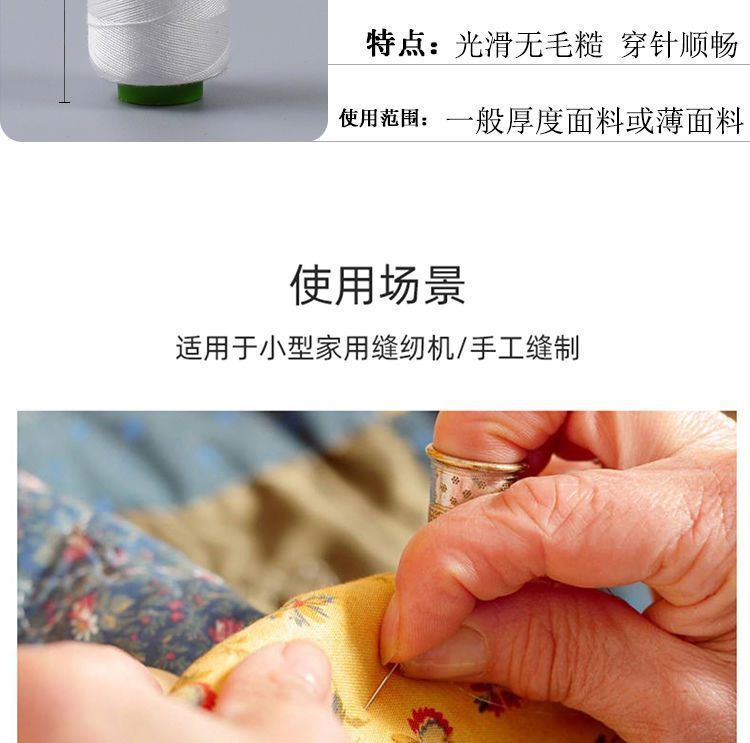 特点：光滑无毛糙 穿针顺畅

使用范围：一般厚度面料或薄面料

使用场景

适用于小型家用缝纫机/手工缝制