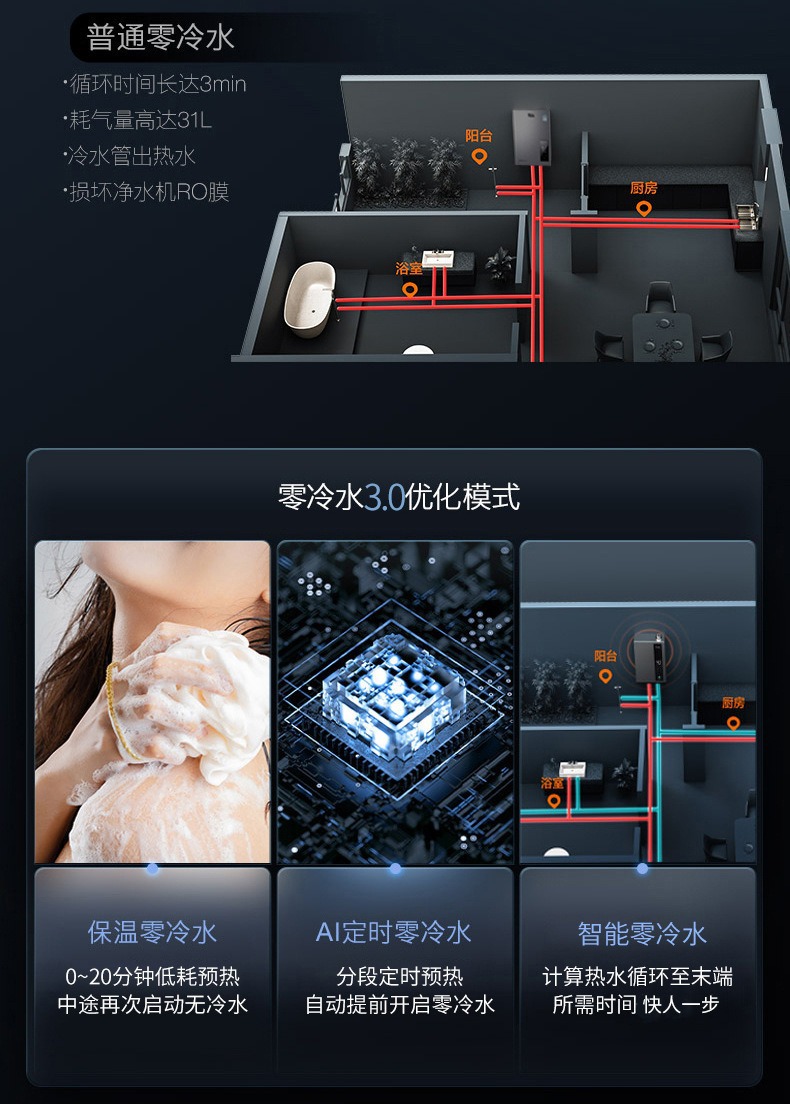 普通零冷水

·循环时间长达3min
·耗气量高达31L
·冷水管出热水
·损坏净水机RO膜

阳台
厨房
浴室

零冷水3.0优化模式

阳台
厨房
浴室

保温零冷水
0~20分钟低耗预热
中途再次启动无冷水

AI定时零冷水
分段定时预热
自动提前开启零冷水

智能零冷水
计算热水循环至末端
所需时间 快人一步