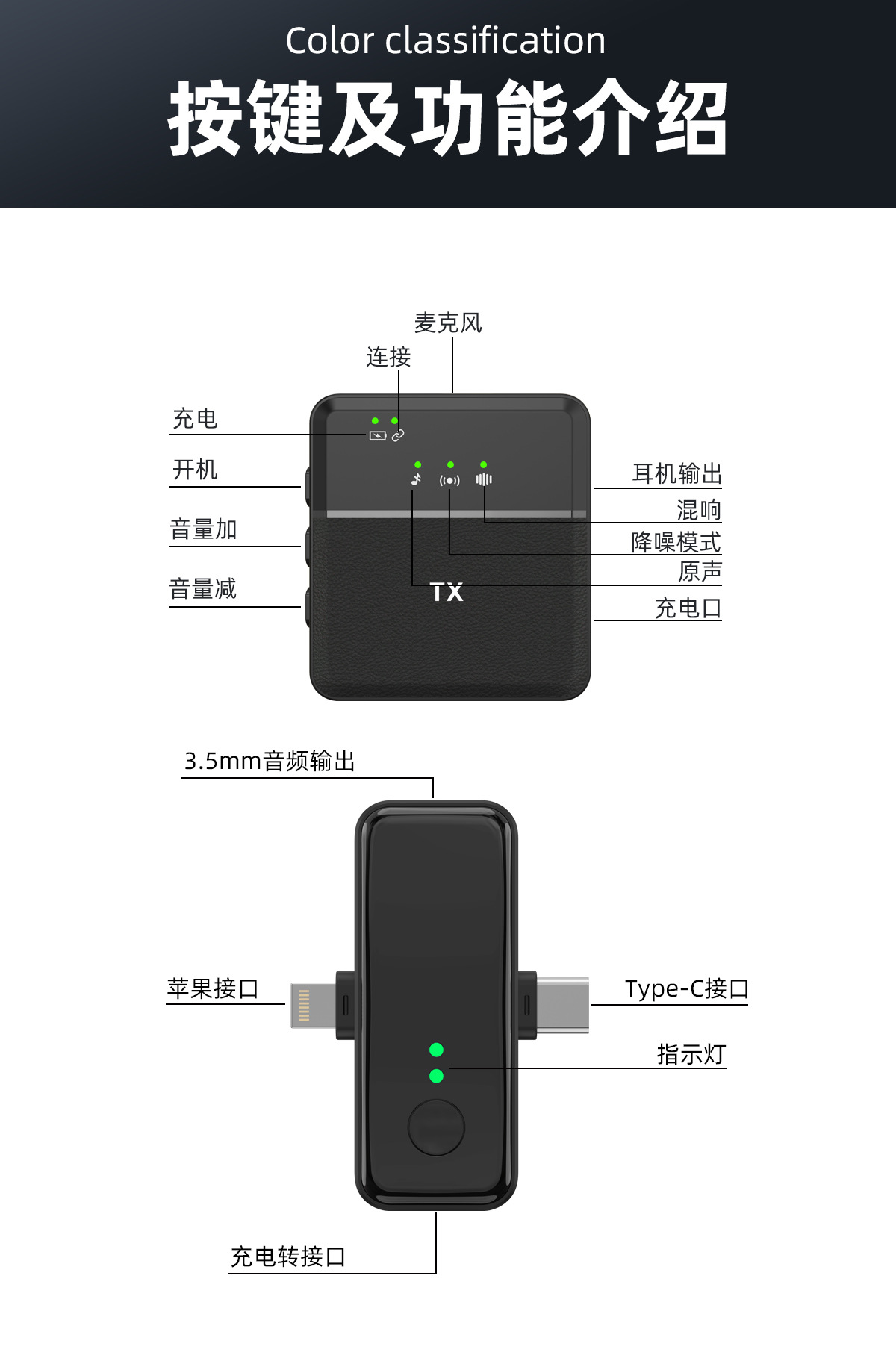 Color classification

按键及功能介绍

麦克风

连接

充电

开机

音量加

音量减

耳机输出

混响

降噪模式

原声

充电口

TX

3.5mm音频输出

苹果接口

Type-C接口

指示灯

充电转接口