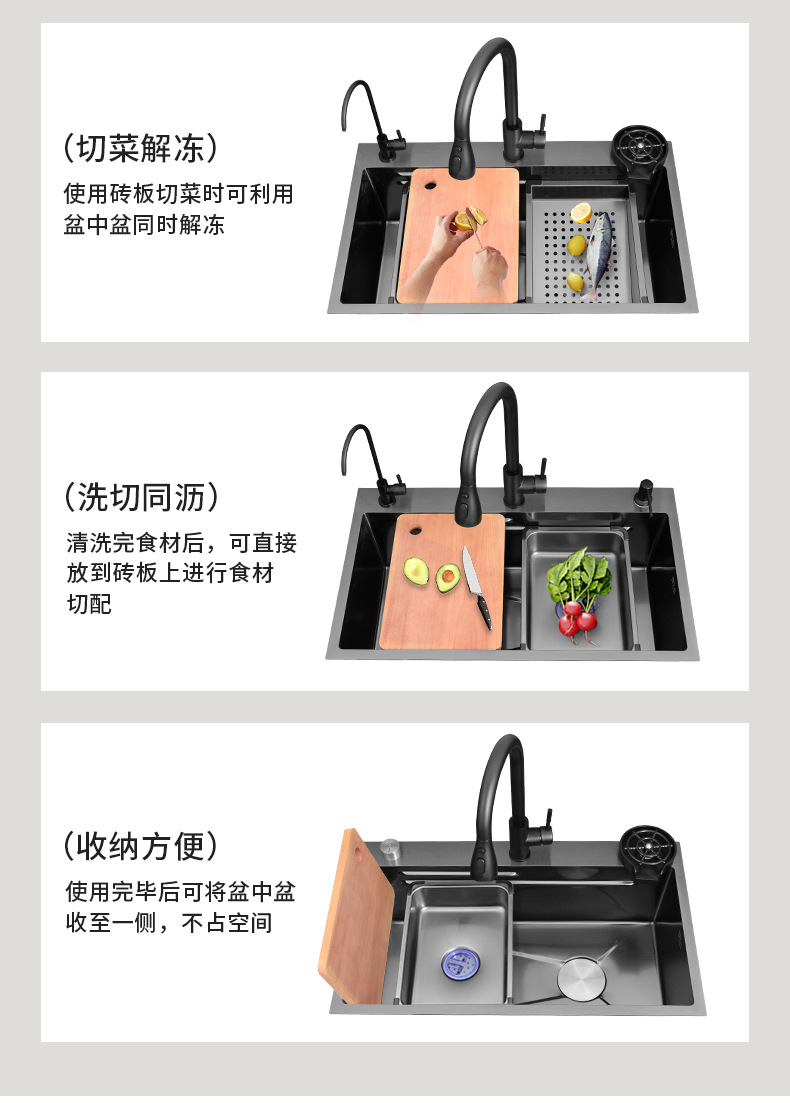 （切菜解冻）

使用砖板切菜时可利用盆中盆同时解冻

（洗切同沥）

清洗完食材后，可直接放到砖板上进行食材切配

（收纳方便）

使用完毕后可将盆中盆收至一侧，不占空间