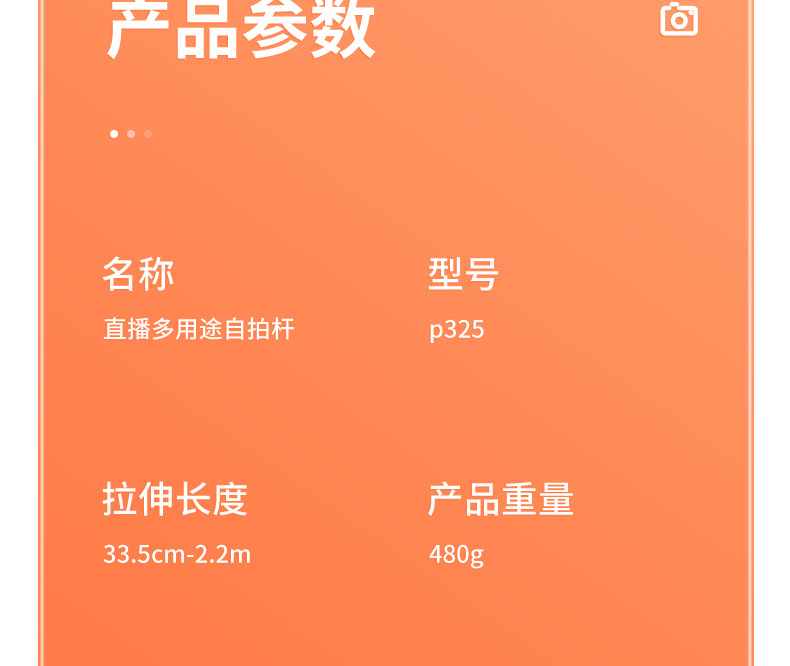 产品参数

名称
直播多用途自拍杆

型号
p325

拉伸长度
33.5cm-2.2m

产品重量
480g