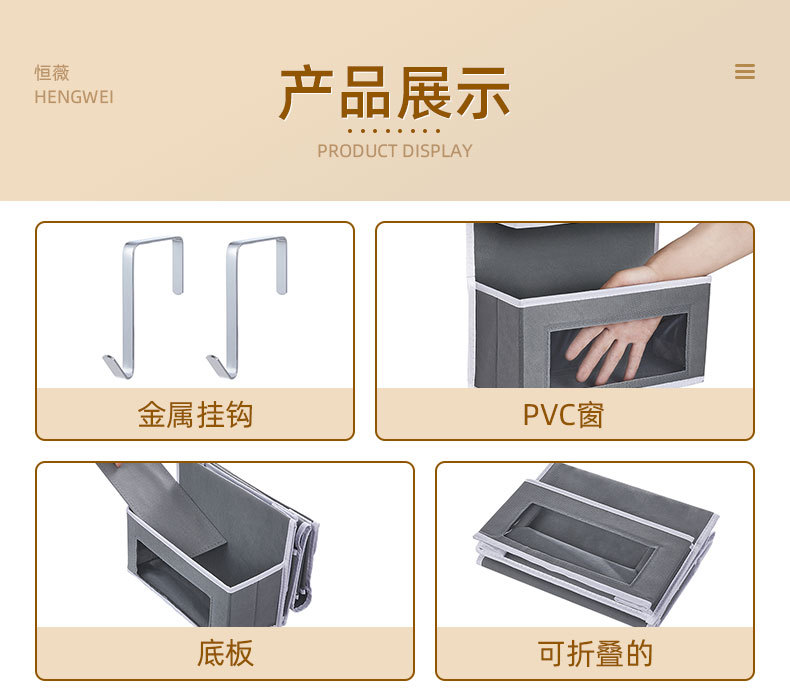 恒薇
HENGWEI

产品展示

PRODUCT DISPLAY

金属挂钩

PVC窗

底板

可折叠的