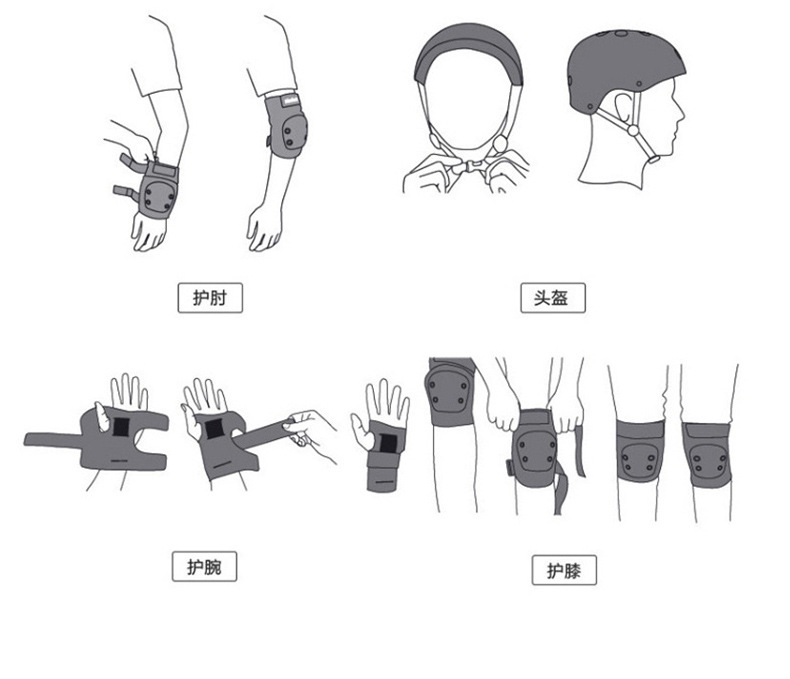 护肘

头盔

护腕

护膝