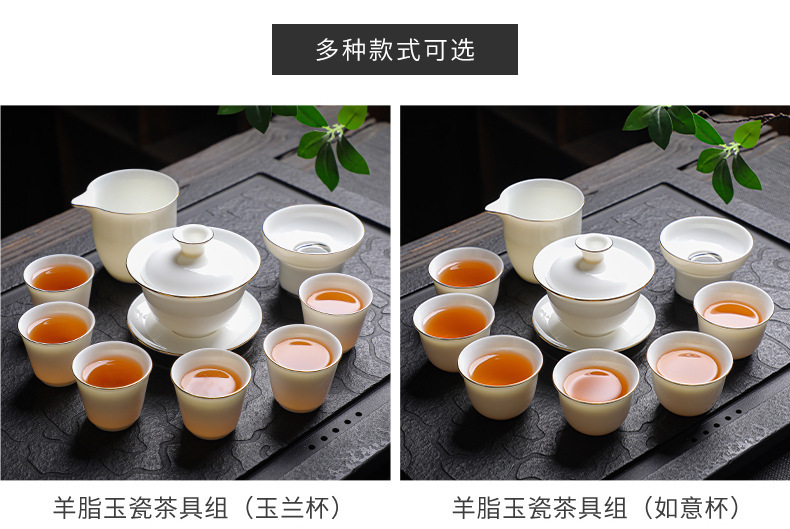 多种款式可选

羊脂玉瓷茶具组（玉兰杯）

羊脂玉瓷茶具组（如意杯）