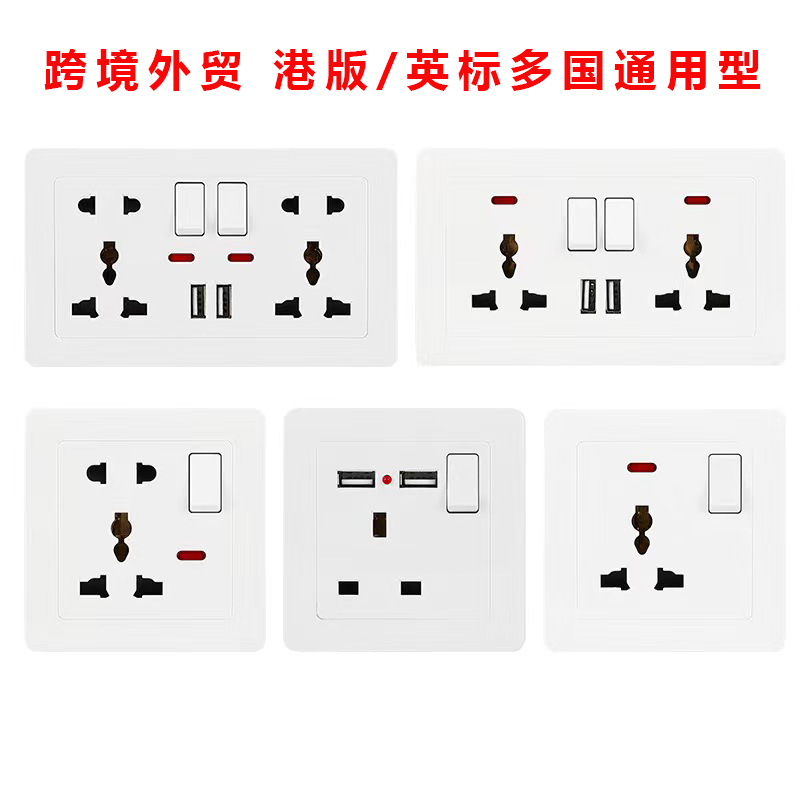 跨境外贸 港版/英标多国通用型