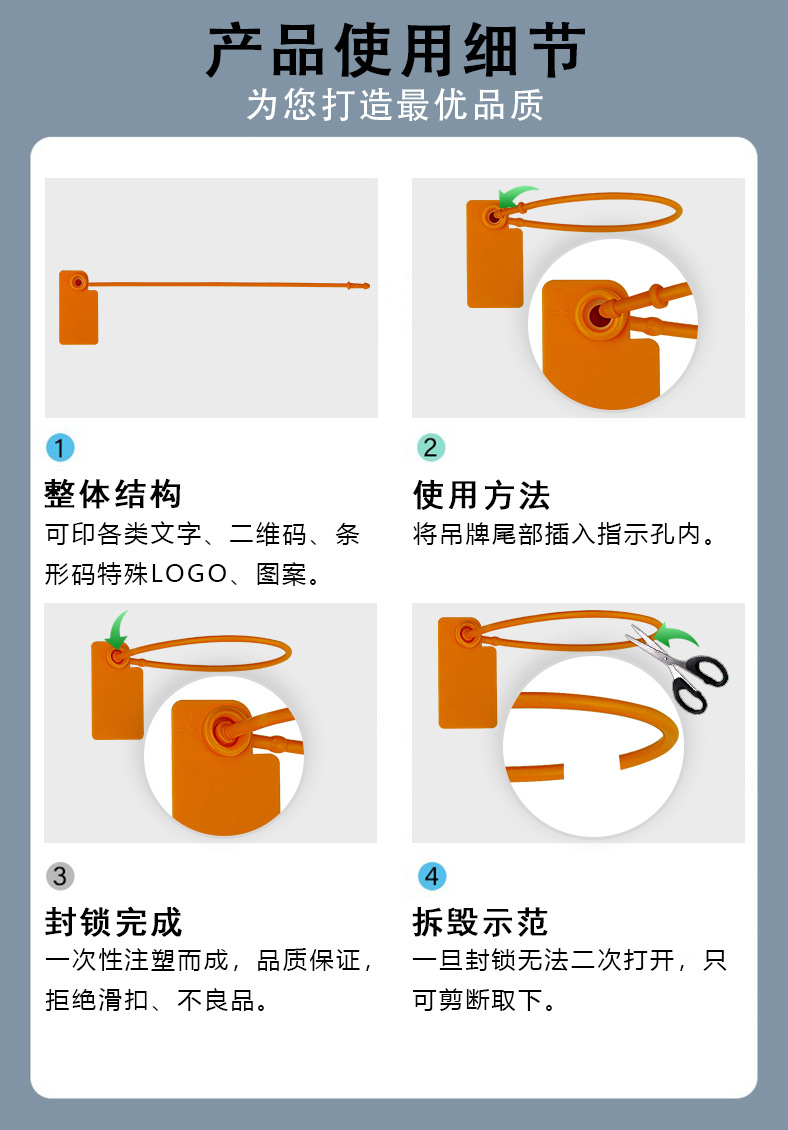 产品使用细节
为您打造最优品质

1
整体结构
可印各类文字、二维码、条形码特殊LOGO、图案。

2
使用方法
将吊牌尾部插入指示孔内。

3
封锁完成
一次性注塑而成，品质保证，拒绝滑扣、不良品。

4
拆毁示范
一旦封锁无法二次打开，只可剪断取下。