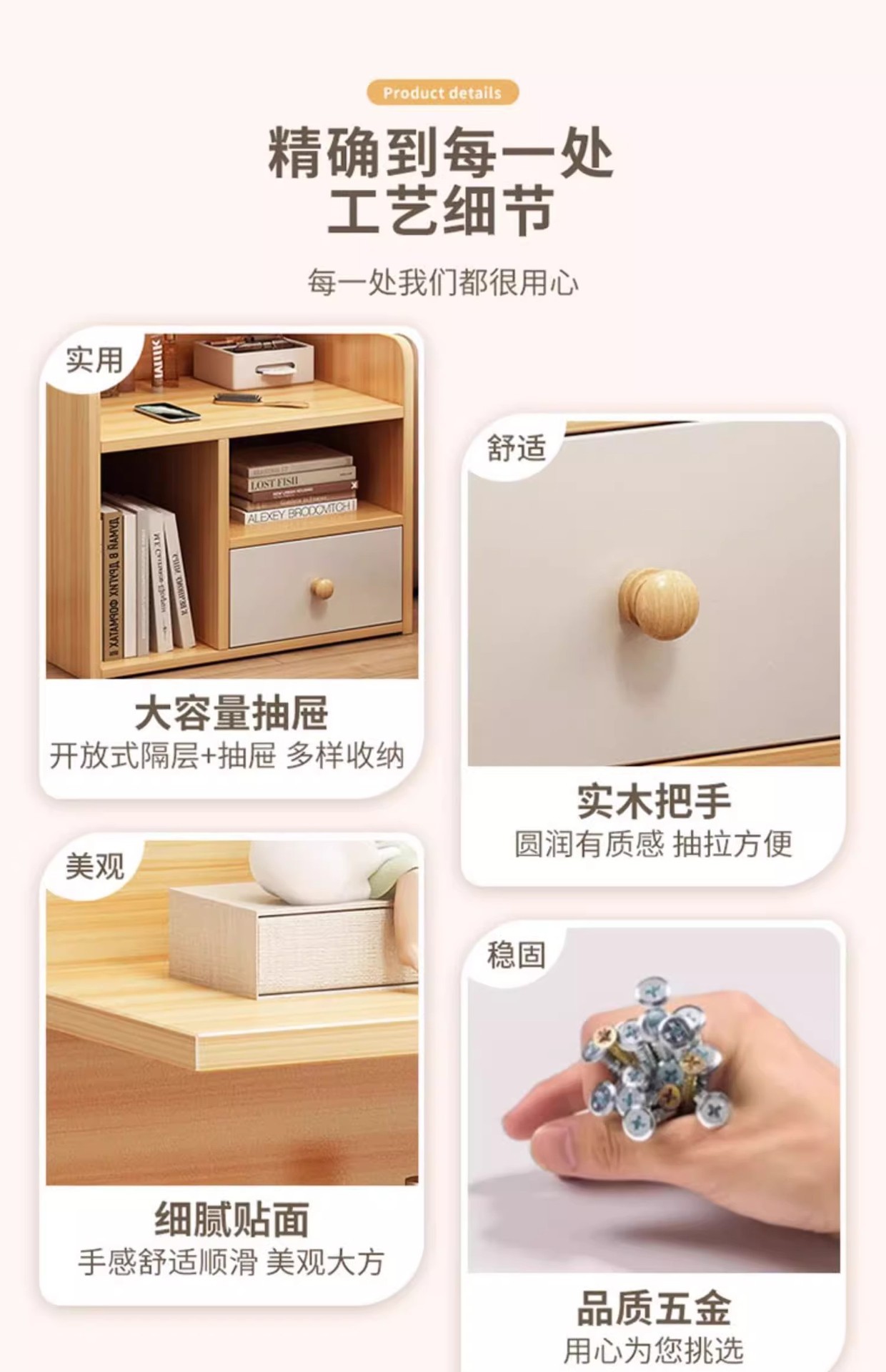 Product details

精确到每一处
工艺细节

每一处我们都很用心

实用

LOST FISH

ALEXEY BRODOVITCH

大容量抽屉
开放式隔层+抽屉 多样收纳

舒适

实木把手
圆润有质感 抽拉方便

美观

细腻贴面
手感舒适顺滑 美观大方

稳固

品质五金
用心为您挑选