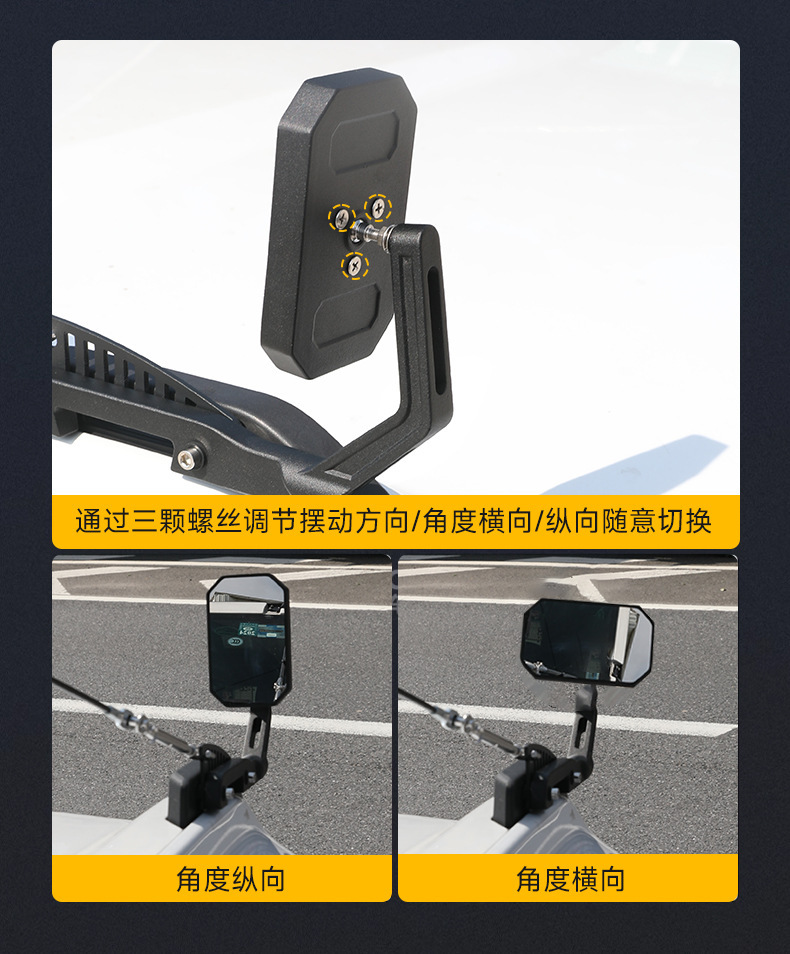 通过三颗螺丝调节摆动方向/角度横向/纵向随意切换

角度纵向

角度横向