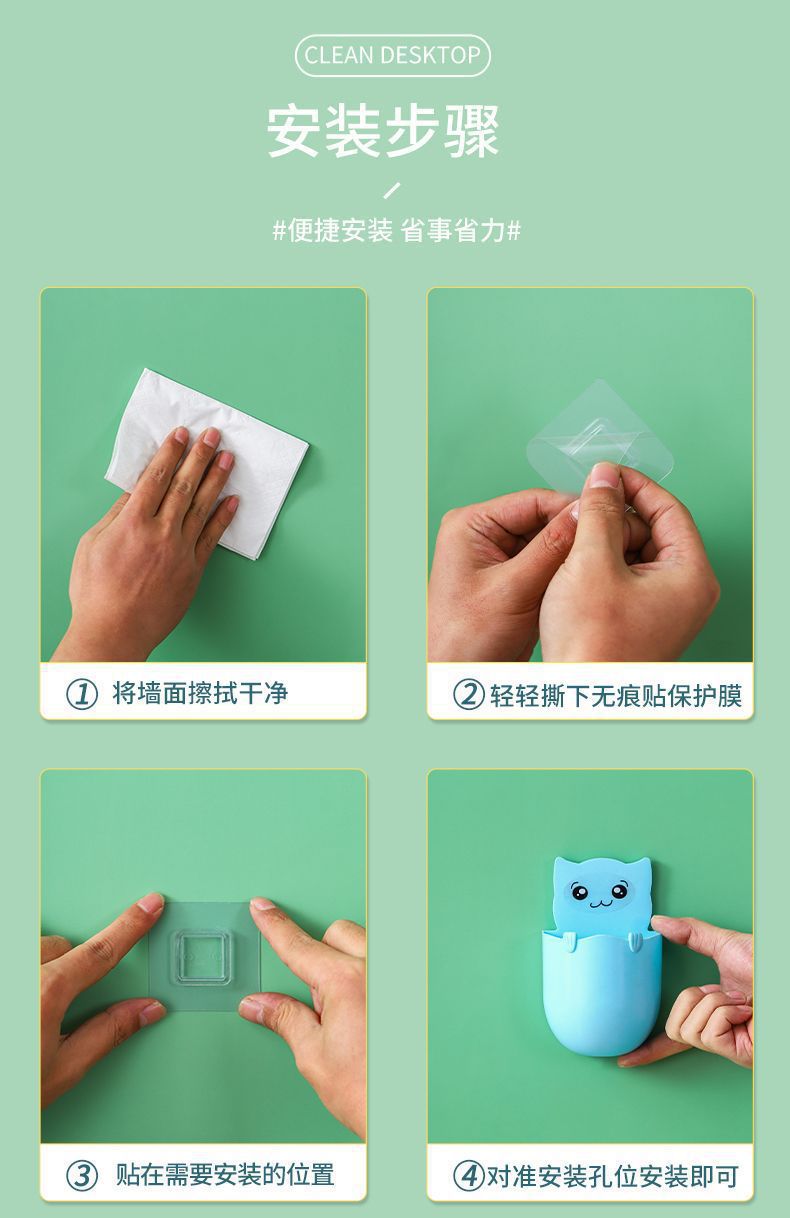 CLEAN DESKTOP

安装步骤

#便捷安装 省事省力#

① 将墙面擦拭干净

② 轻轻撕下无痕贴保护膜

③ 贴在需要安装的位置

④ 对准安装孔位安装即可