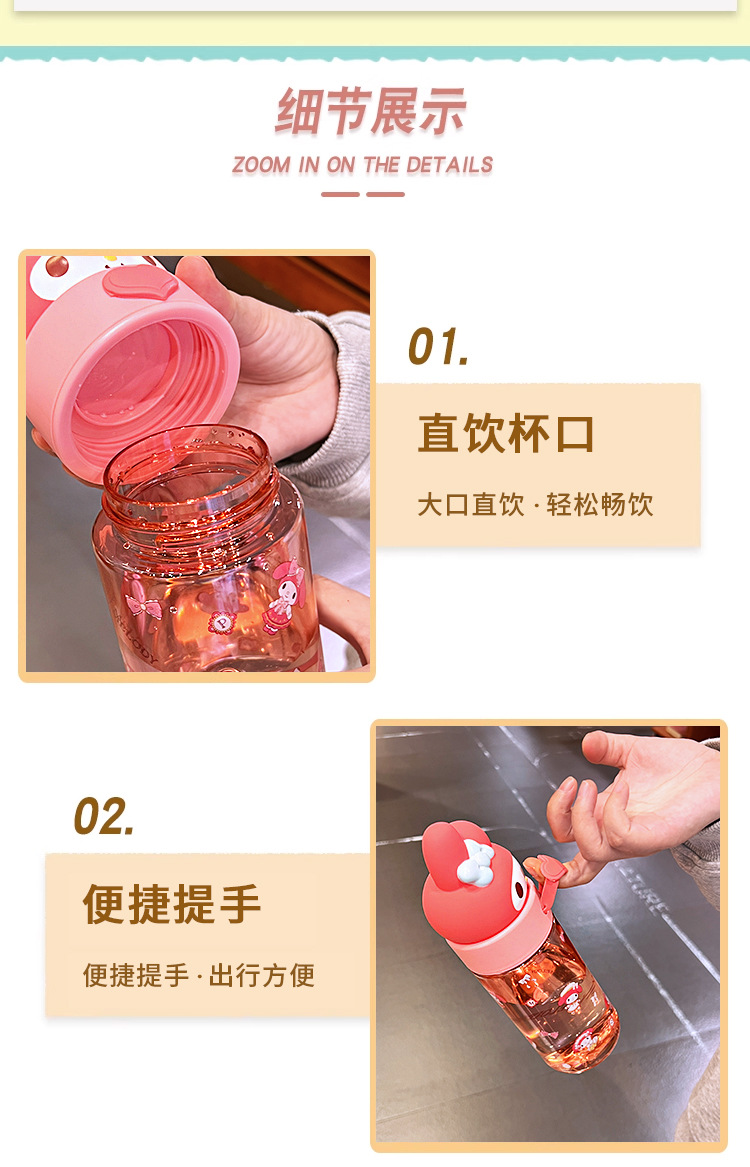 细节展示
ZOOM IN ON THE DETAILS

01.
直饮杯口
大口直饮 · 轻松畅饮

02.
便捷提手
便捷提手 · 出行方便