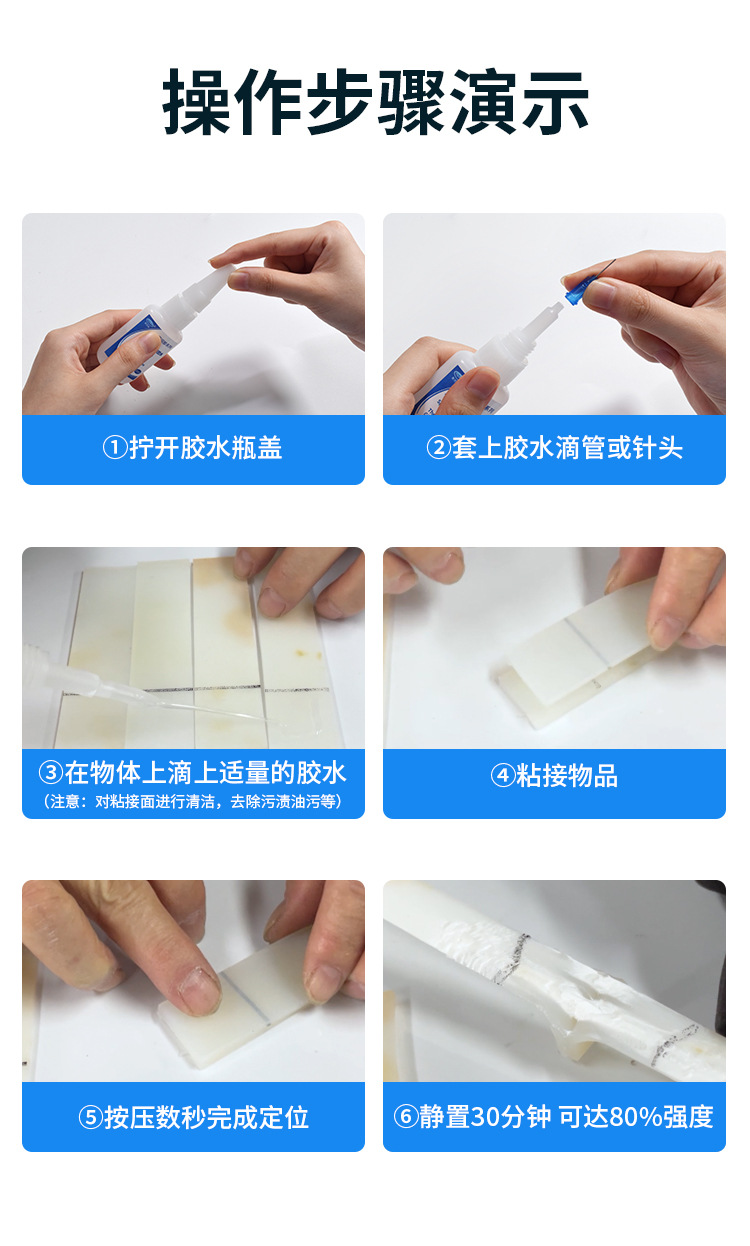 操作步骤演示

①拧开胶水瓶盖

②套上胶水滴管或针头

③在物体上滴上适量的胶水
（注意：对粘接面进行清洁，去除污渍油污等）

④粘接物品

⑤按压数秒完成定位

⑥静置30分钟 可达80%强度