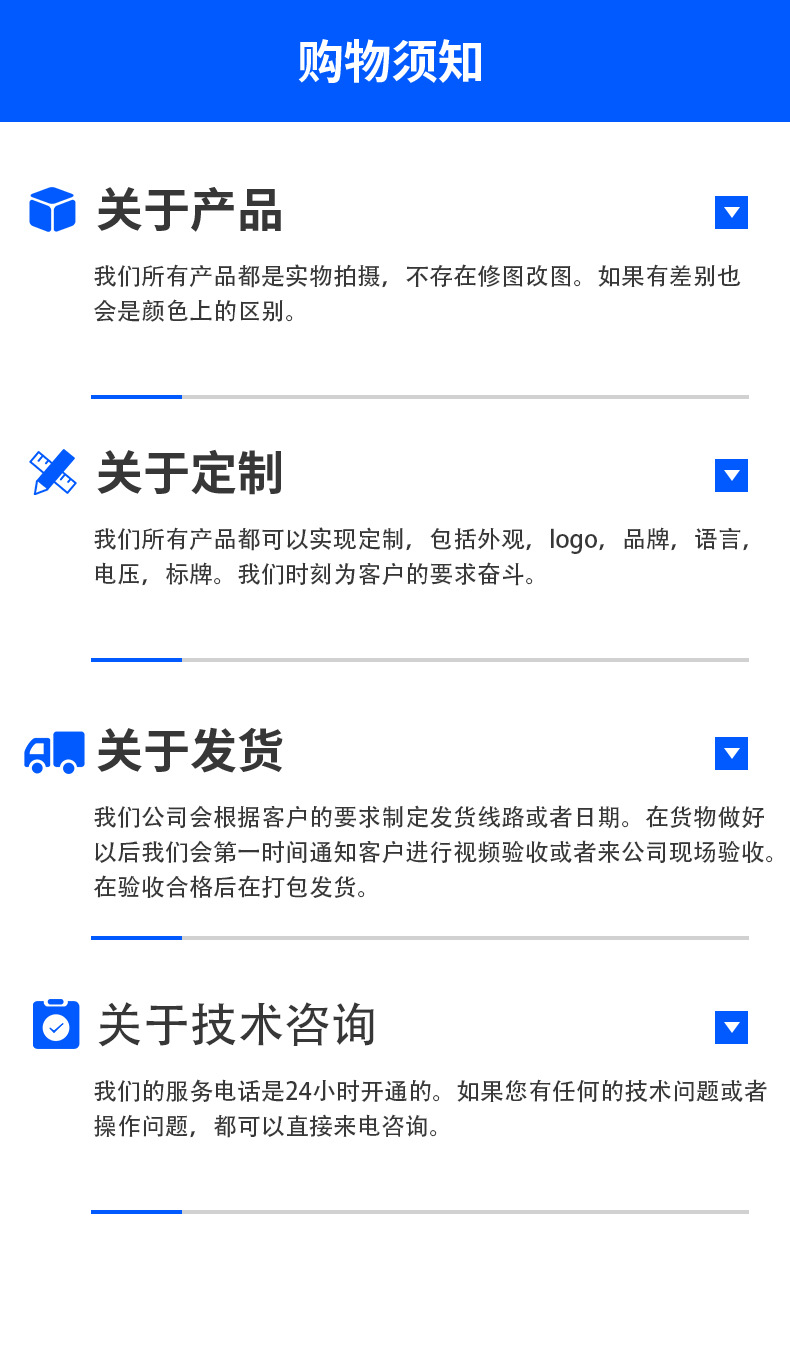 购物须知

关于产品

我们所有产品都是实物拍摄，不存在修图改图。如果有差别也会是颜色上的区别。

关于定制

我们所有产品都可以实现定制，包括外观，logo，品牌，语言，电压，标牌。我们时刻为客户的要求奋斗。

关于发货

我们公司会根据客户的要求制定发货线路或者日期。在货物做好以后我们会第一时间通知客户进行视频验收或者来公司现场验收。在验收合格后在打包发货。

关于技术咨询

我们的服务电话是24小时开通的。如果您有任何的技术问题或者操作问题，都可以直接来电咨询。