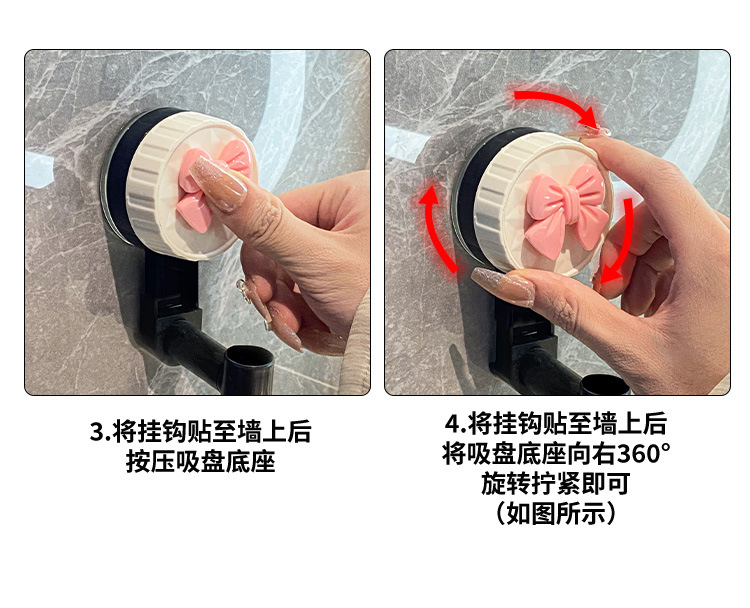 3.将挂钩贴至墙上后
按压吸盘底座

4.将挂钩贴至墙上后
将吸盘底座向右360°
旋转拧紧即可
（如图所示）