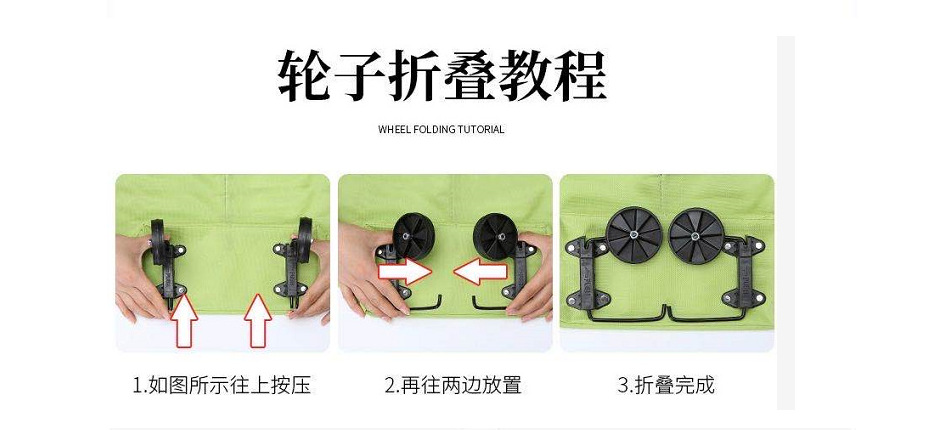 轮子折叠教程

WHEEL FOLDING TUTORIAL

1.如图所示往上按压

2.再往两边放置

3.折叠完成