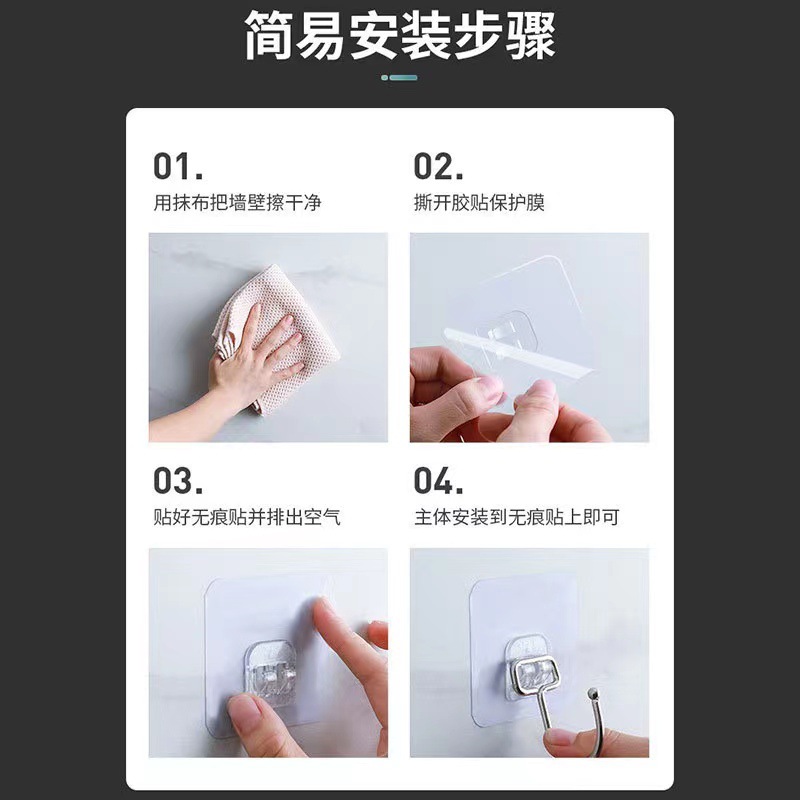 简易安装步骤

01.
用抹布把墙壁擦干净

02.
撕开胶贴保护膜

03.
贴好无痕贴并排出空气

04.
主体安装到无痕贴上即可