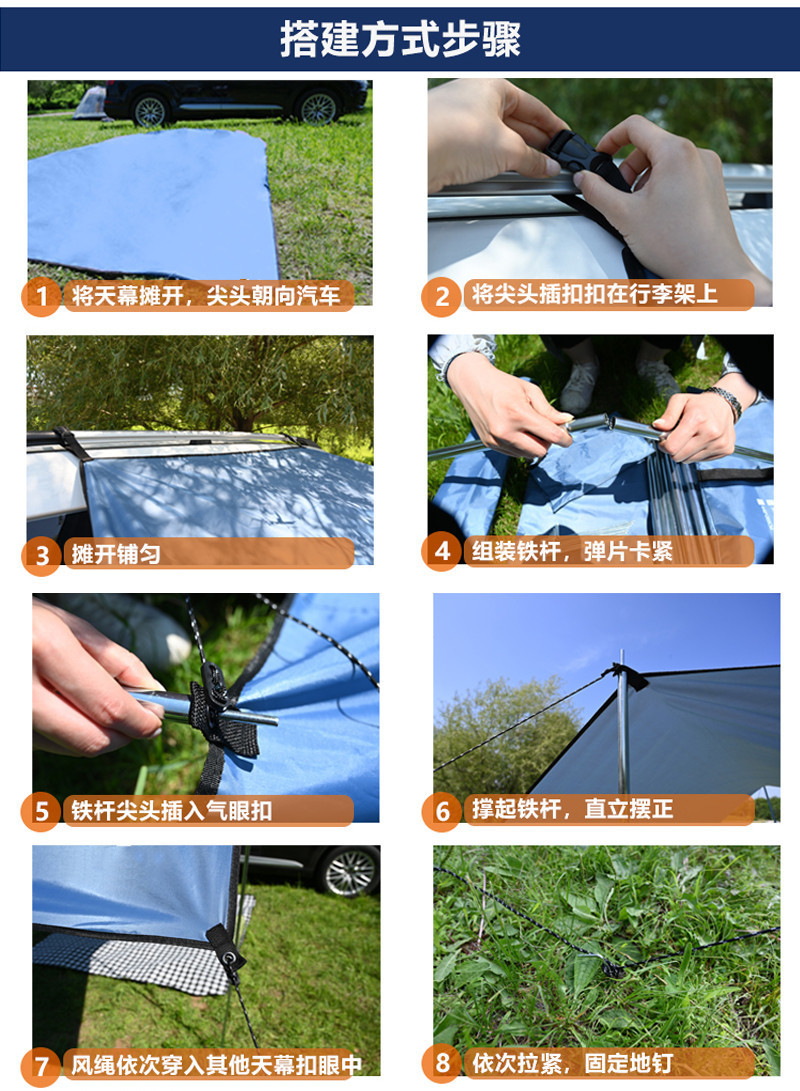 搭建方式步骤

1 将天幕摊开，尖头朝向汽车

2 将尖头插扣扣在行李架上

3 摊开铺匀

4 组装铁杆，弹片卡紧

5 铁杆尖头插入气眼扣

6 撑起铁杆，直立摆正

7 风绳依次穿入其他天幕扣眼中

8 依次拉紧，固定地钉