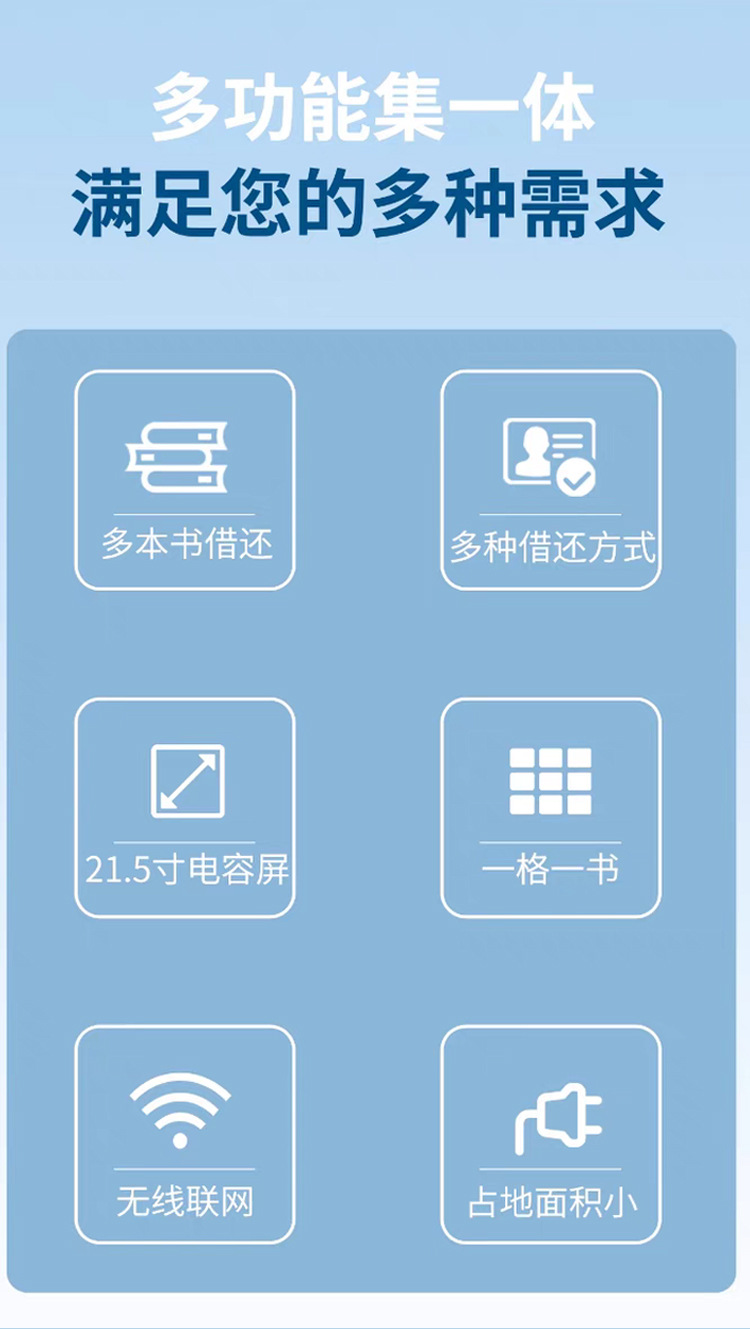 多功能集一体
满足您的多种需求

多本书借还

多种借还方式

21.5寸电容屏

一格一书

无线联网

占地面积小