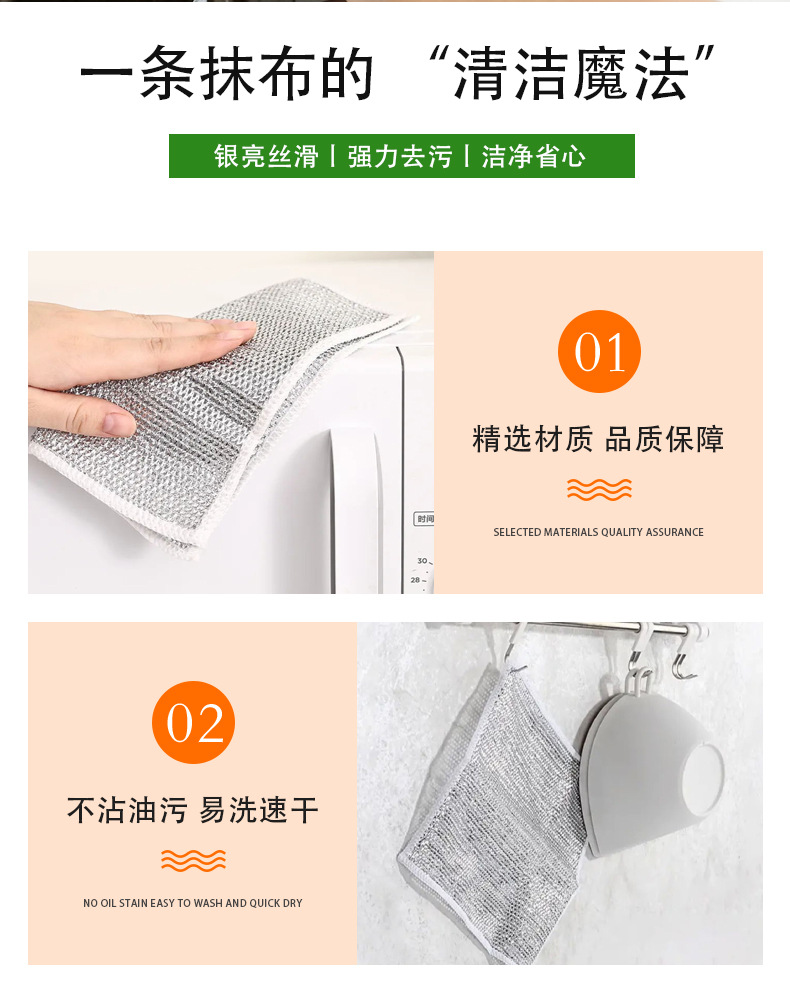 一条抹布的 “清洁魔法”

银亮丝滑 | 强力去污 | 洁净省心

时间
30
28

01

精选材质 品质保障

SELECTED MATERIALS QUALITY ASSURANCE

02

不沾油污 易洗速干

NO OIL STAIN EASY TO WASH AND QUICK DRY