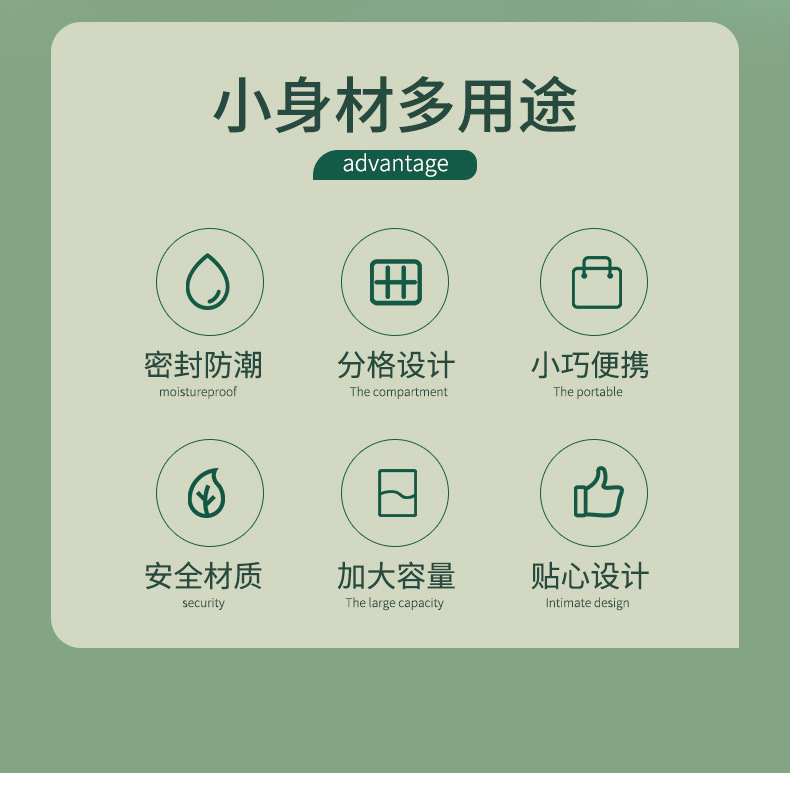 小身材多用途

advantage

密封防潮
moistureproof

分格设计
The compartment

小巧便携
The portable

安全材质
security

加大容量
The large capacity

贴心设计
Intimate design