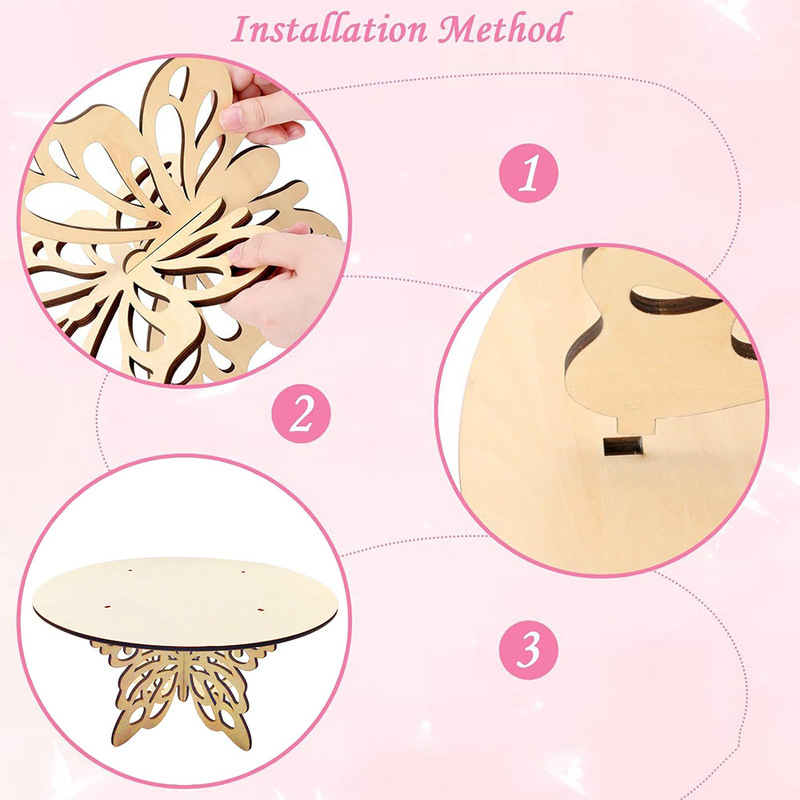 Installation Method

1

2

3