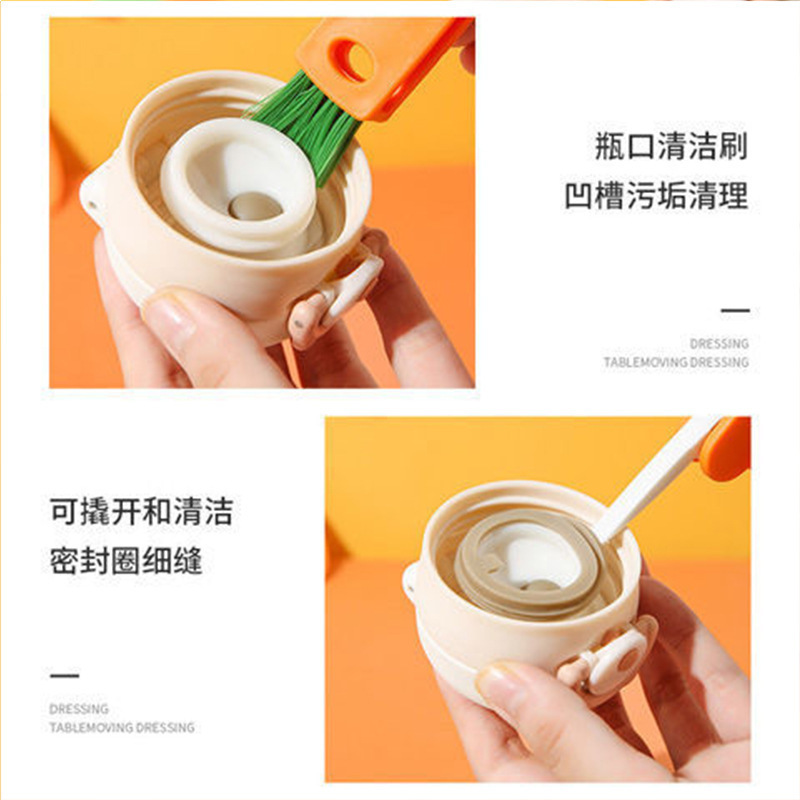 瓶口清洁刷
凹槽污垢清理

—

DRESSING
TABLEMOVING DRESSING

可撬开和清洁
密封圈细缝

—

DRESSING
TABLEMOVING DRESSING