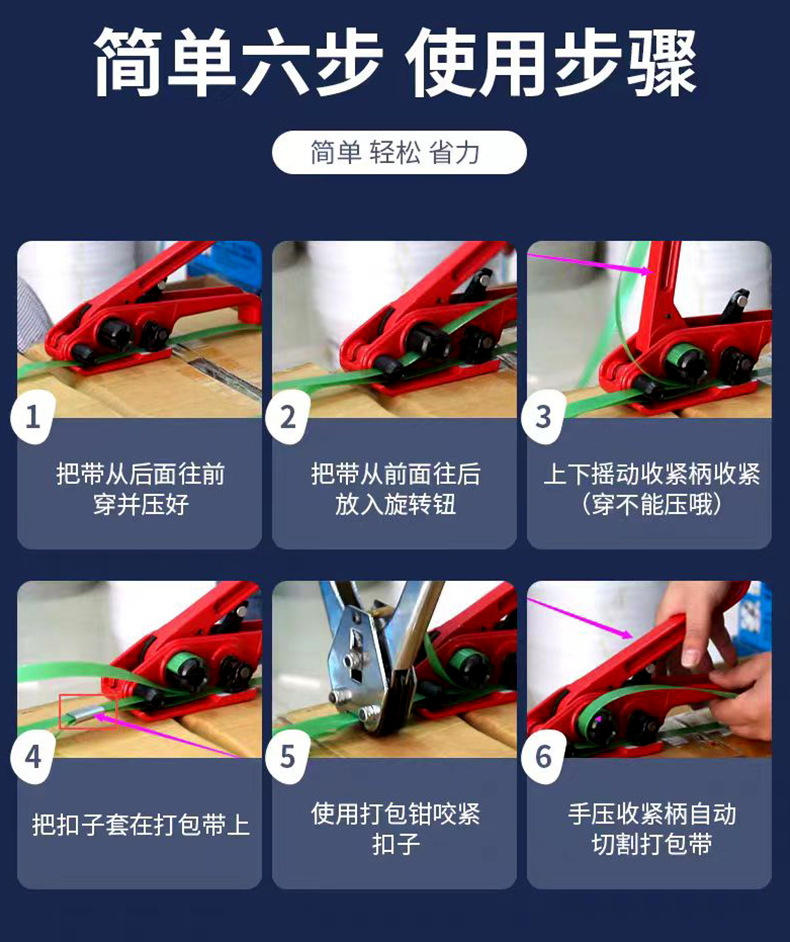 简单六步 使用步骤

简单 轻松 省力

1
把带从后面往前穿并压好

2
把带从前面往后放入旋转钮

3
上下摇动收紧柄收紧（穿不能压哦）

4
把扣子套在打包带上

5
使用打包钳咬紧扣子

6
手压收紧柄自动切割打包带