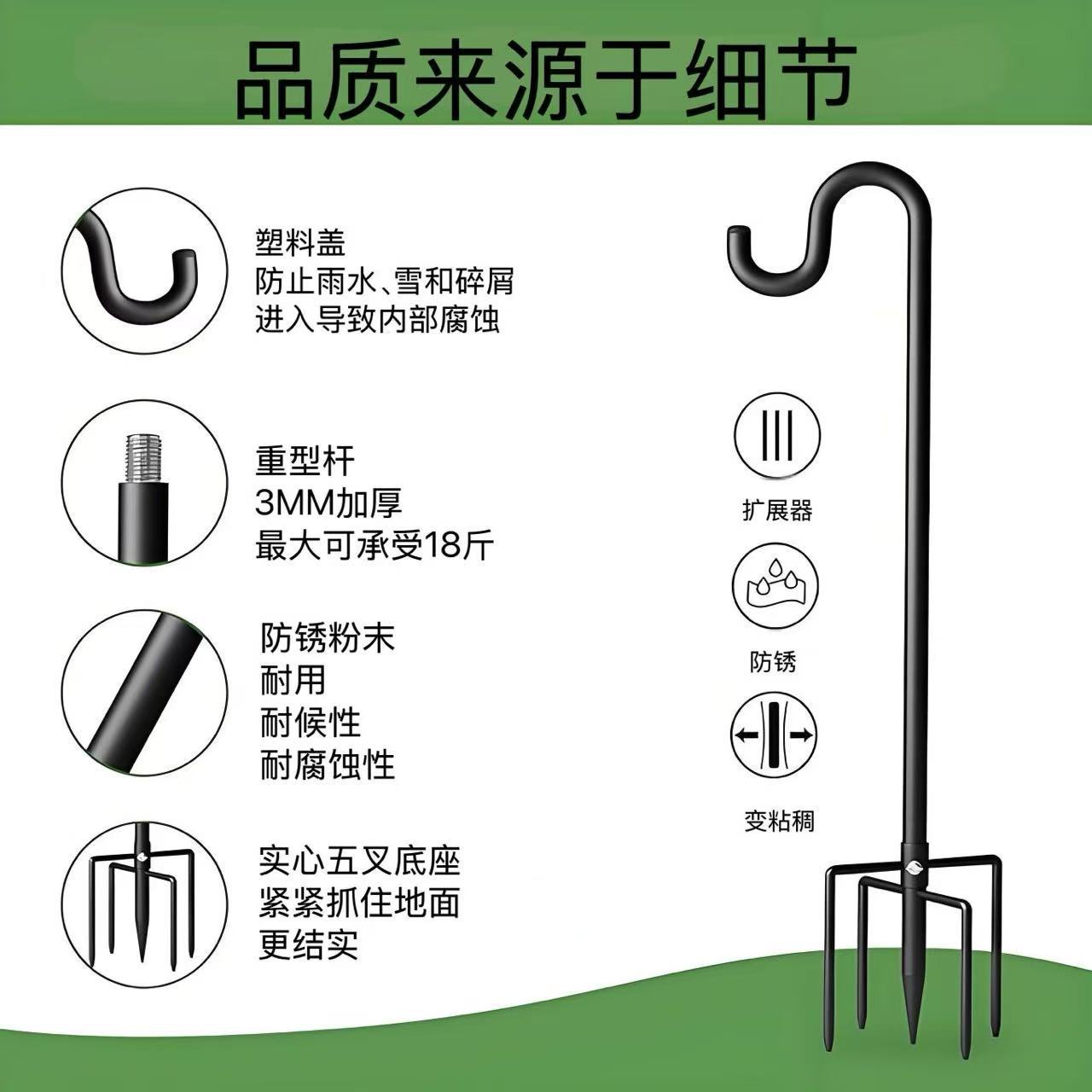 品质来源于细节

塑料盖
防止雨水、雪和碎屑
进入导致内部腐蚀

重型杆
3MM加厚
最大可承受18斤

防锈粉末
耐用
耐候性
耐腐蚀性

实心五叉底座
紧紧抓住地面
更结实

扩展器

防锈

变粘稠