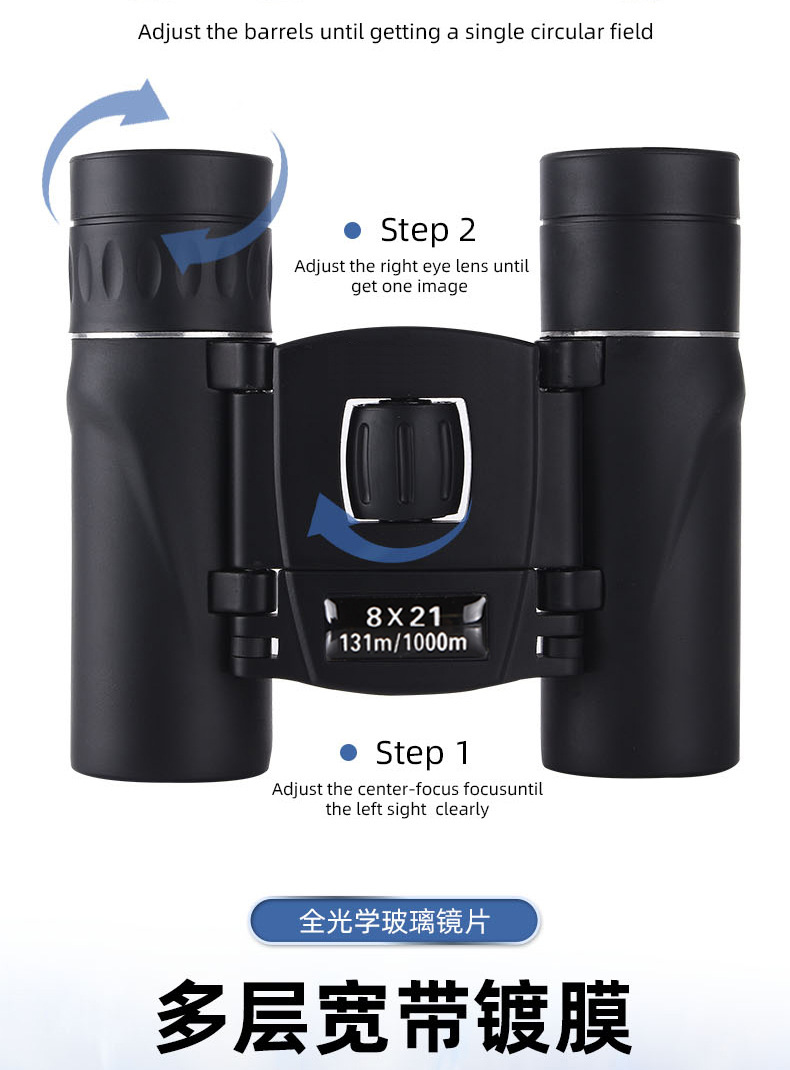 Adjust the barrels until getting a single circular field

Step 2
Adjust the right eye lens until get one image

8X21
131m/1000m

Step 1
Adjust the center-focus focusuntil the left sight clearly

全光学玻璃镜片

多层宽带镀膜