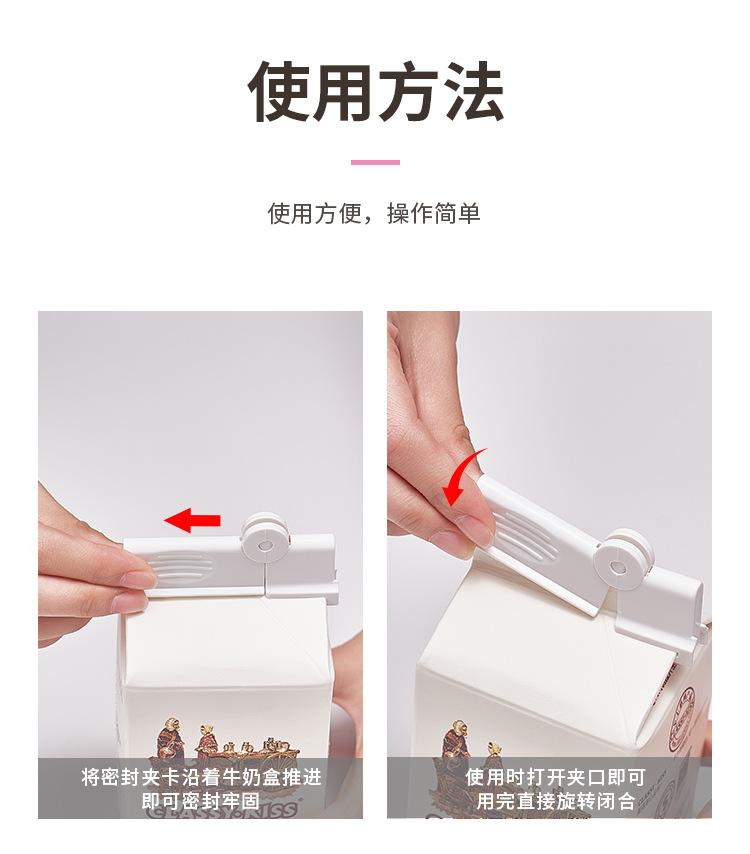 使用方法

使用方便，操作简单

将密封夹卡沿着牛奶盒推进
即可密封牢固

使用时打开夹口即可
用完直接旋转闭合