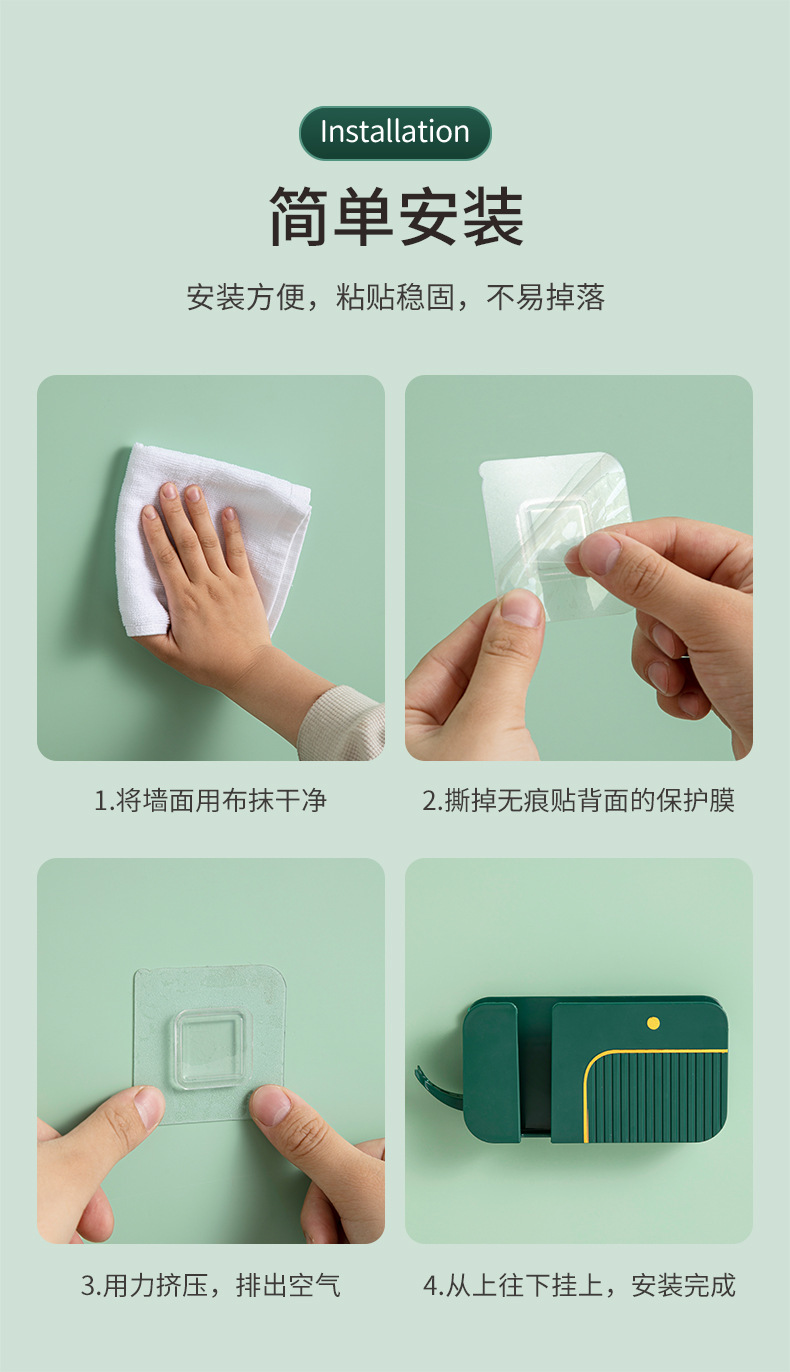 Installation

简单安装

安装方便，粘贴稳固，不易掉落

1.将墙面用布抹干净

2.撕掉无痕贴背面的保护膜

3.用力挤压，排出空气

4.从上往下挂上，安装完成