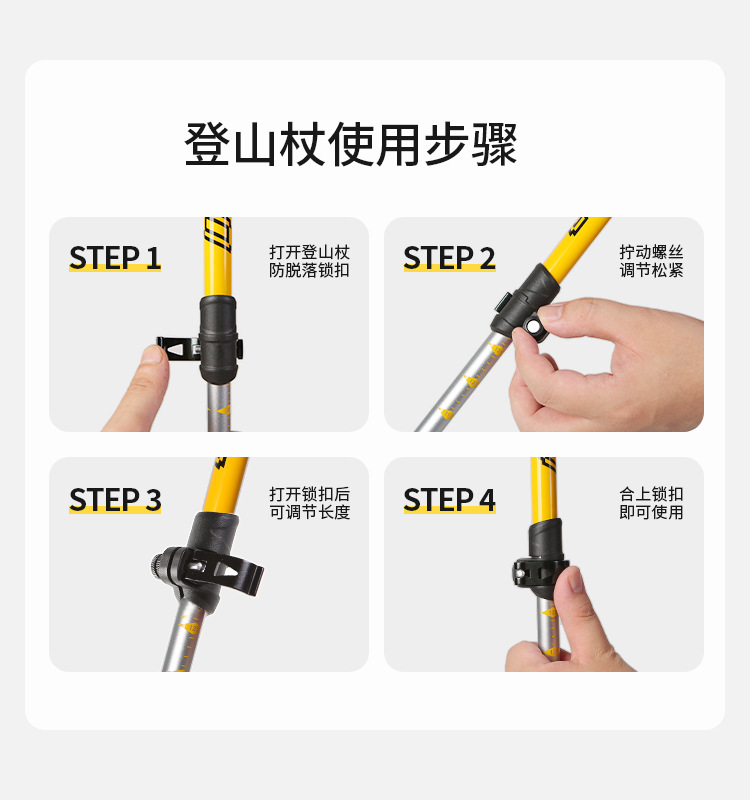 登山杖使用步骤

STEP 1
打开登山杖
防脱落锁扣

STEP 2
拧动螺丝
调节松紧

STEP 3
打开锁扣后
可调节长度

STEP 4
合上锁扣
即可使用