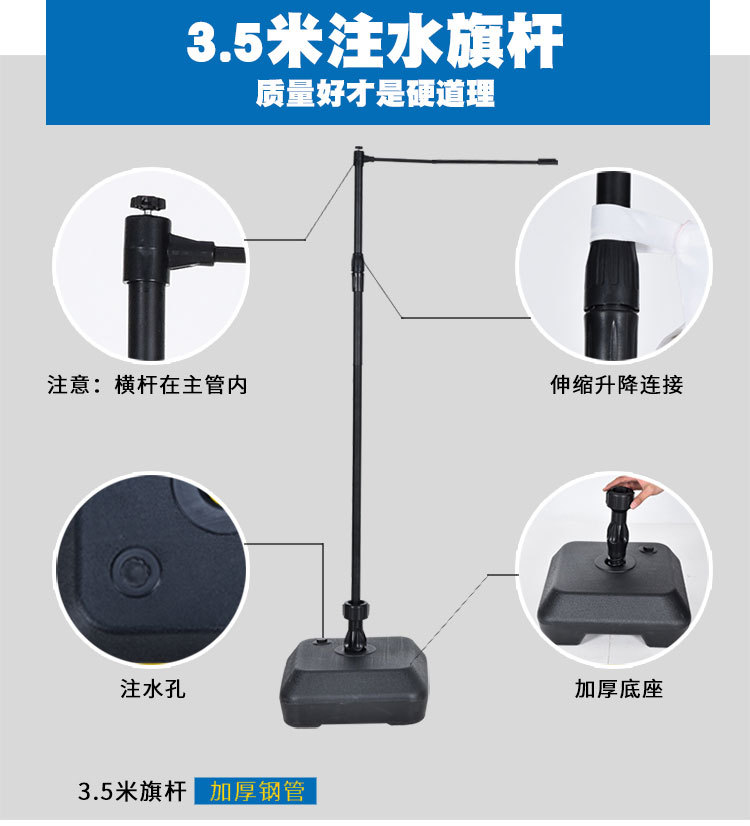 3.5米注水旗杆
质量好才是硬道理

注意：横杆在主管内

伸缩升降连接

注水孔

加厚底座

3.5米旗杆 加厚钢管