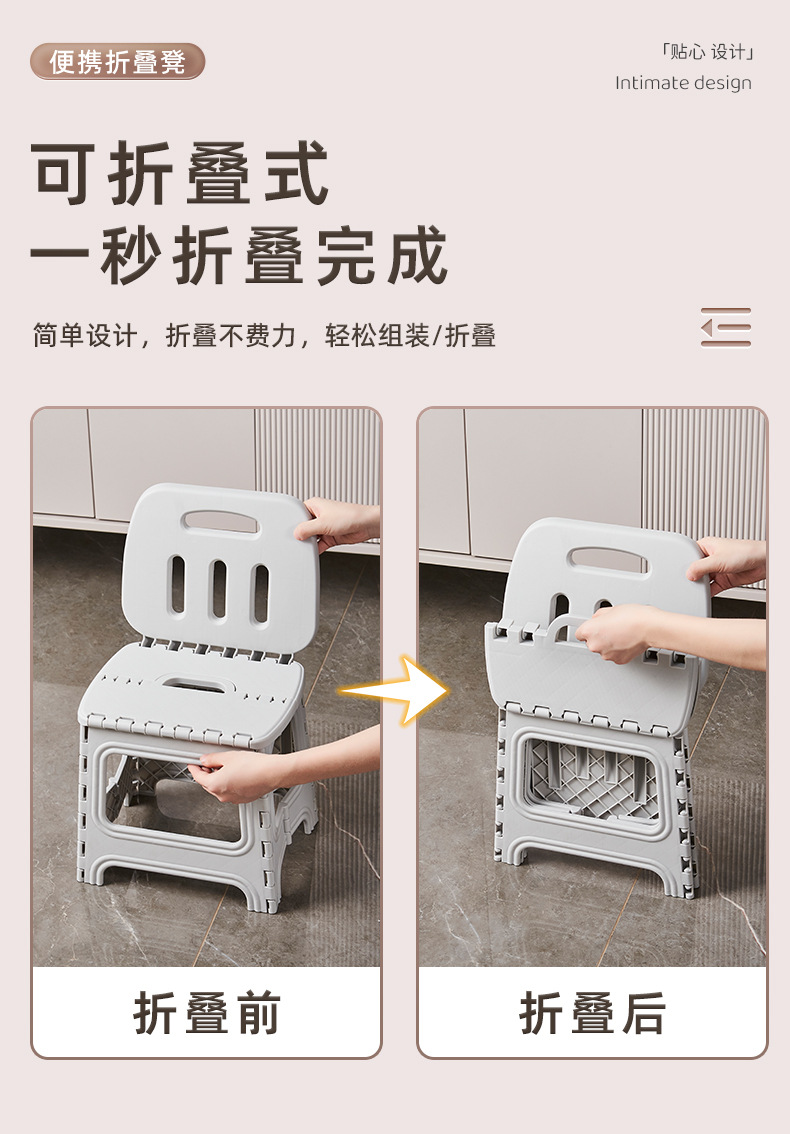 便携折叠凳

「贴心 设计」
Intimate design

可折叠式
一秒折叠完成

简单设计，折叠不费力，轻松组装/折叠

折叠前

折叠后