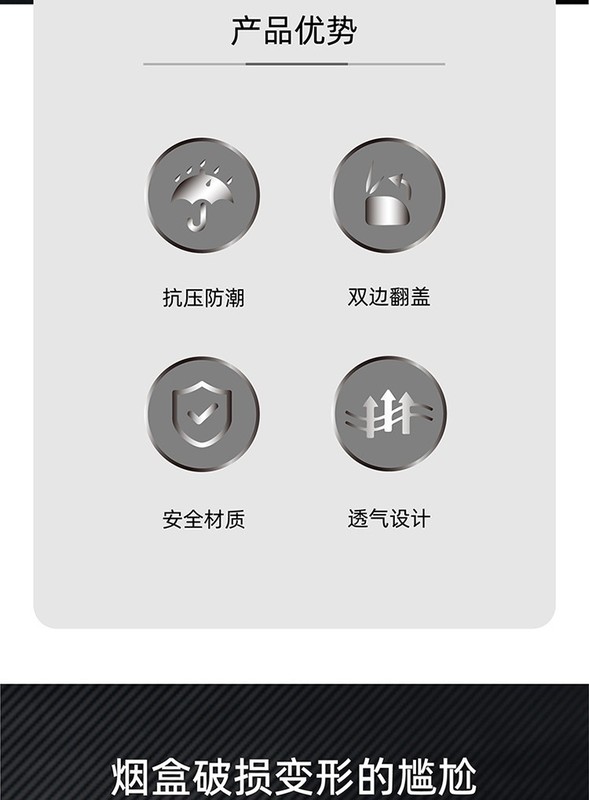 产品优势

抗压防潮

双边翻盖

安全材质

透气设计

烟盒破损变形的尴尬