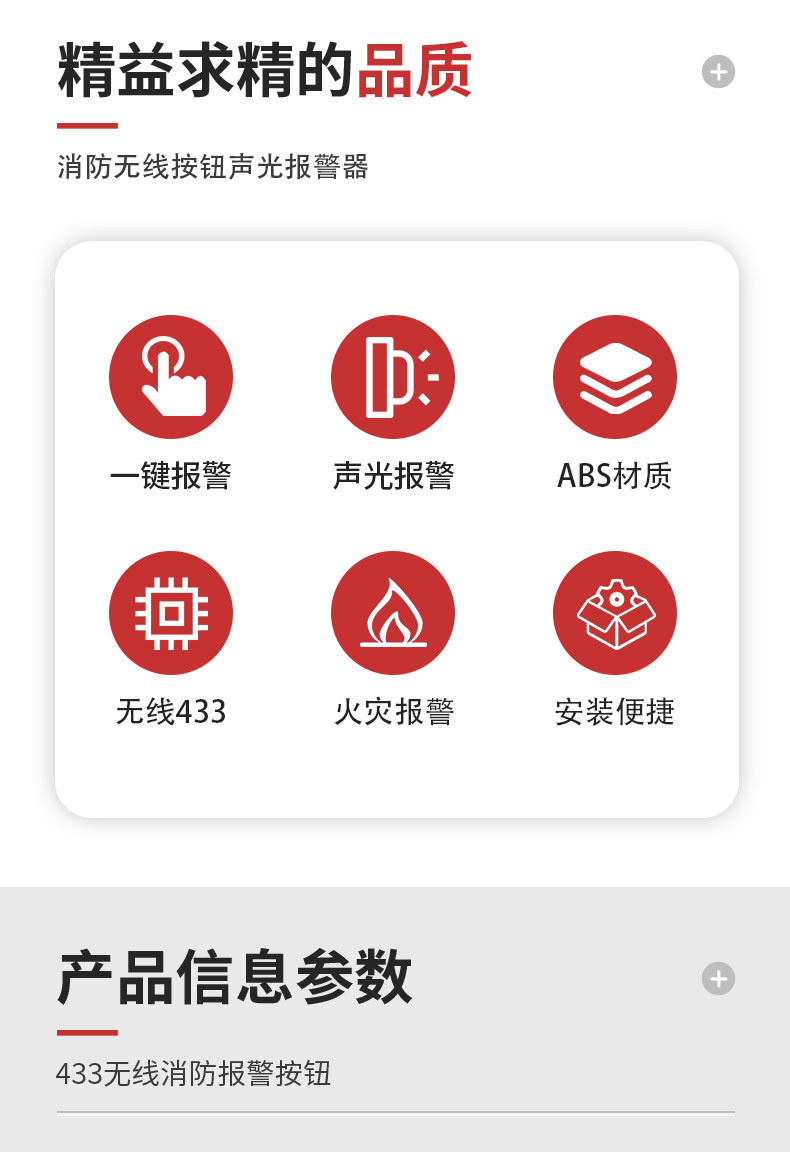 精益求精的品质

消防无线按钮声光报警器

一键报警

声光报警

ABS材质

无线433

火灾报警

安装便捷

产品信息参数

433无线消防报警按钮