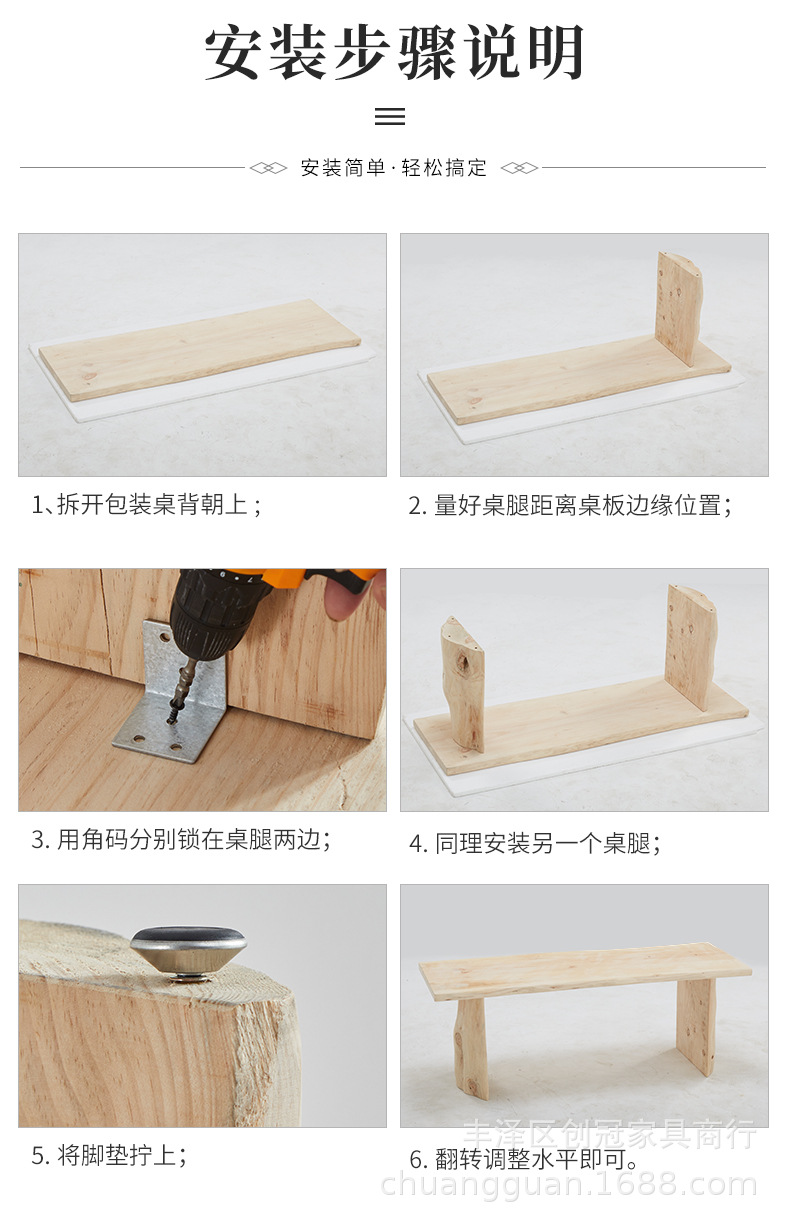 安装步骤说明

安装简单·轻松搞定

1、拆开包装桌背朝上；

2. 量好桌腿距离桌板边缘位置；

3. 用角码分别锁在桌腿两边；

4. 同理安装另一个桌腿；

5. 将脚垫拧上；

6. 翻转调整水平即可。

丰泽区创冠家具商行
chuangguan.1688.com