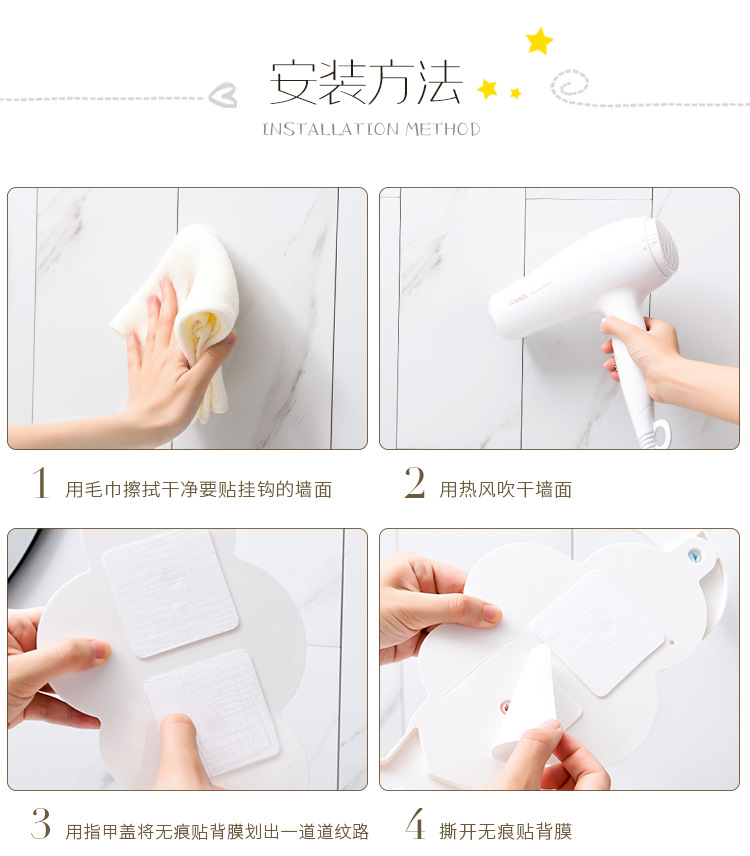 安装方法

INSTALLATION METHOD

1 用毛巾擦拭干净要贴挂钩的墙面

2 用热风吹干墙面

3 用指甲盖将无痕贴背膜划出一道道纹路

4 撕开无痕贴背膜